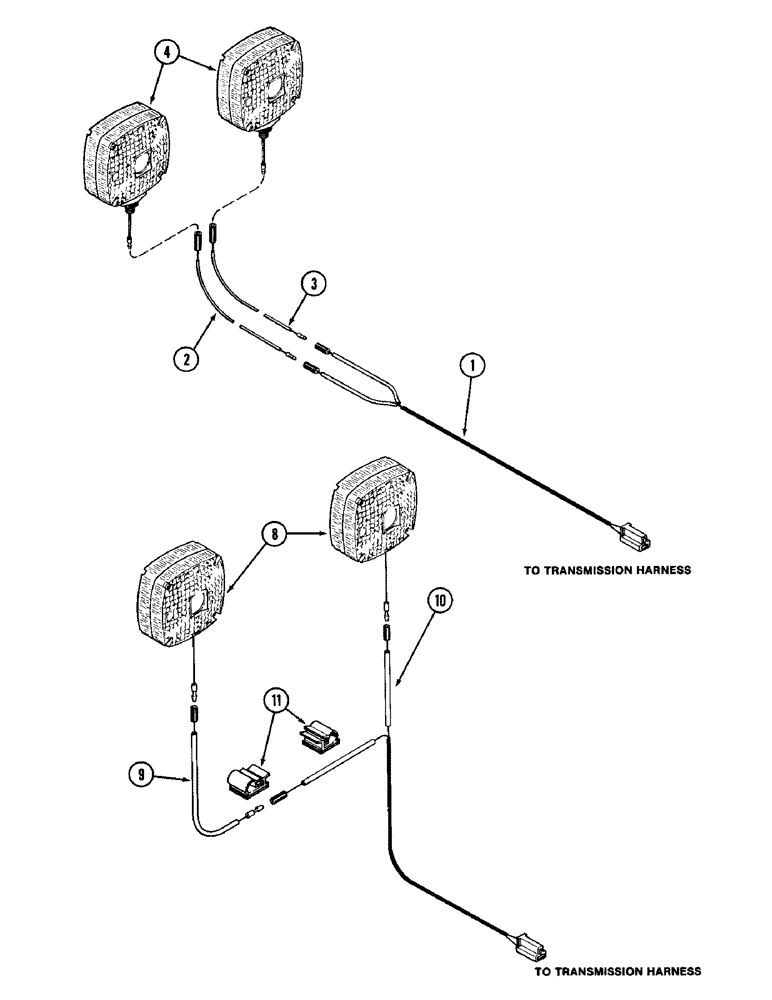 4
3
2
1
TO TRANSMISSION HARNESS
8
10
11
9
TO TRANSMISSION HARNESS