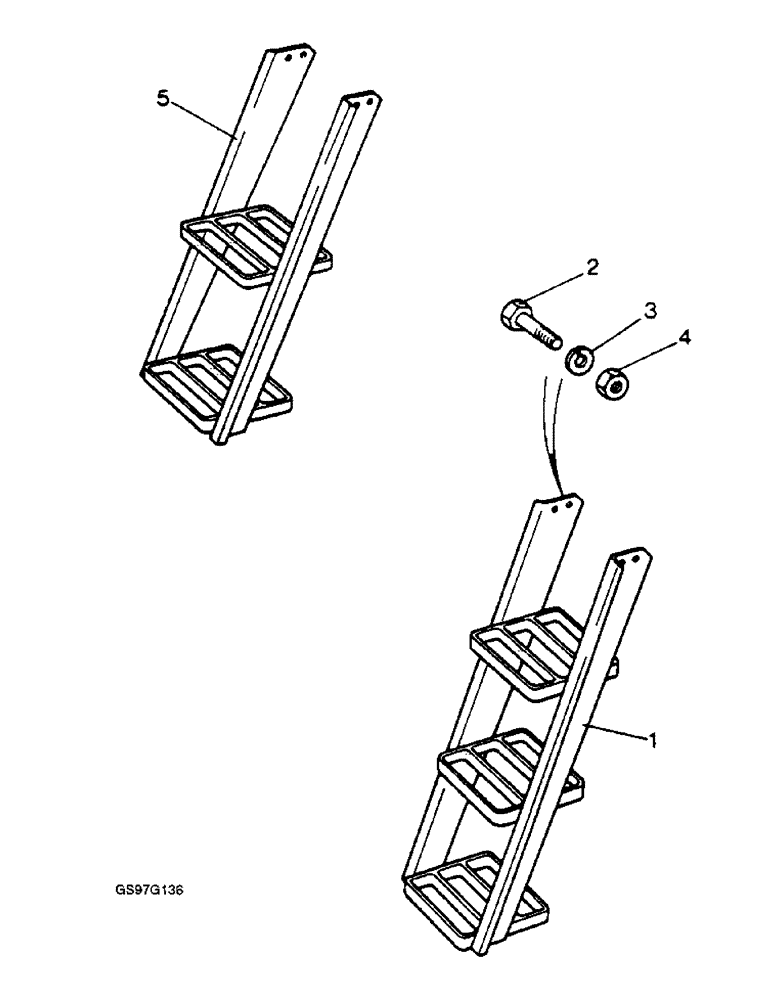 5
2
3
4
1
GS97G136