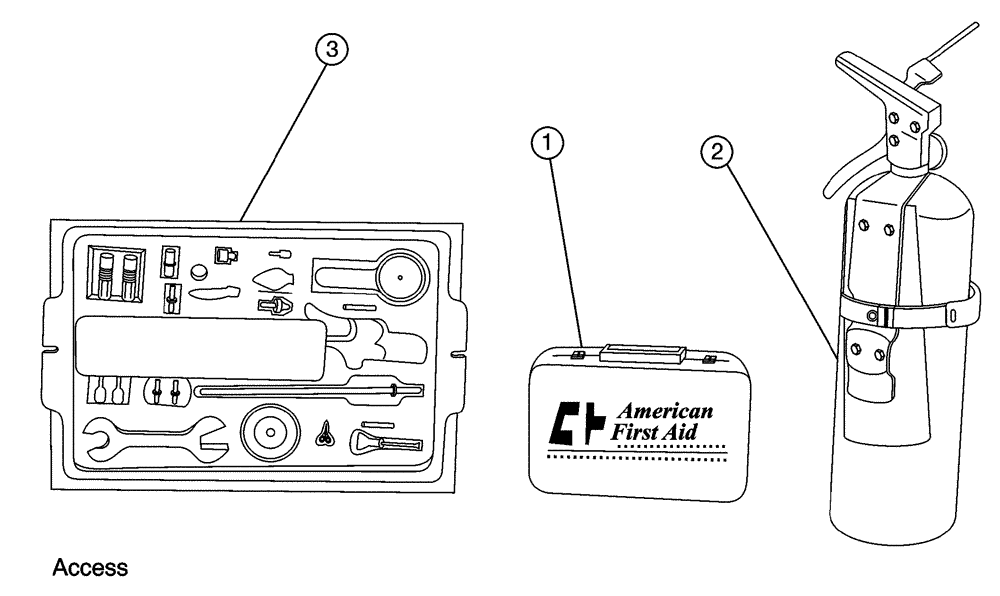 3

1

2

American First Aid

Access