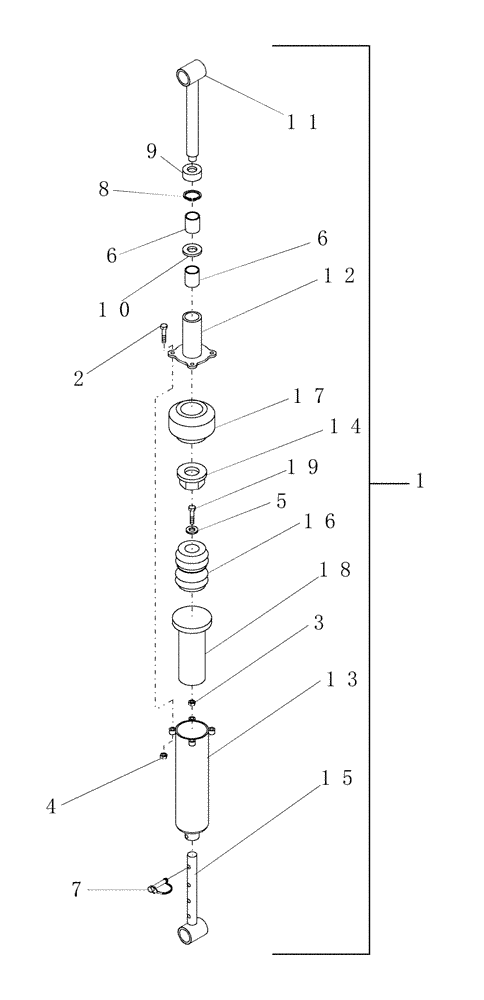 11
9
8
6
6
10
12
2
17
14
19
1
5
16
18
3
13
4
15
7