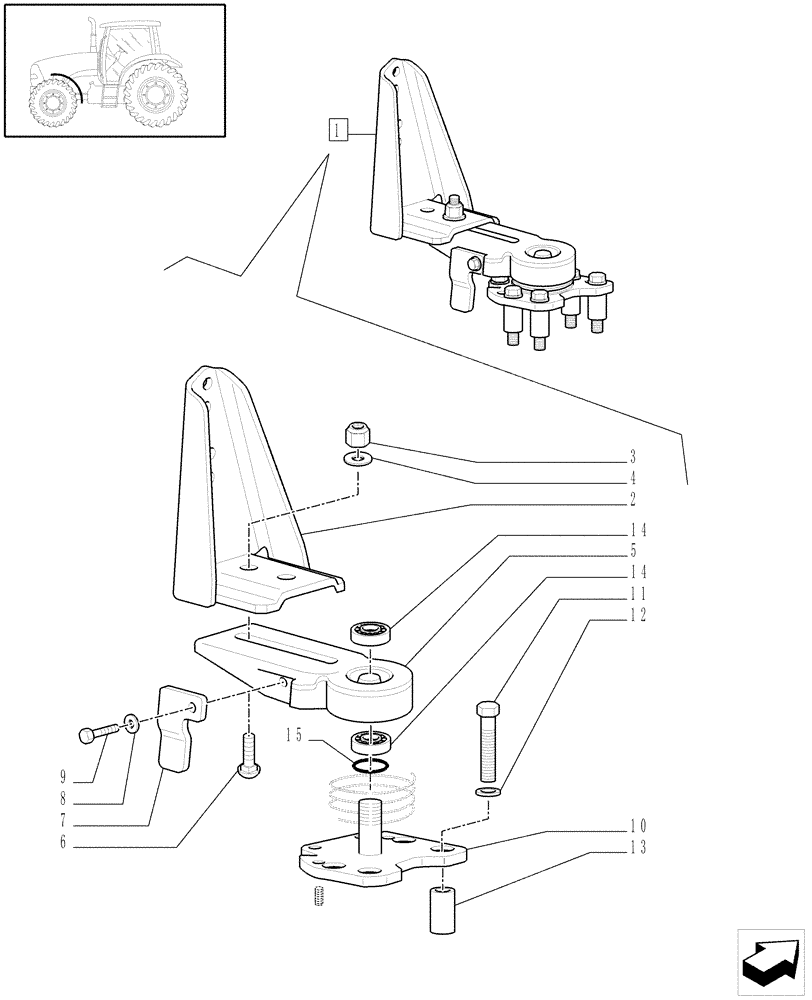 1
3
4
2
14
5
14
11
12
15
9
8
7
6
10
13