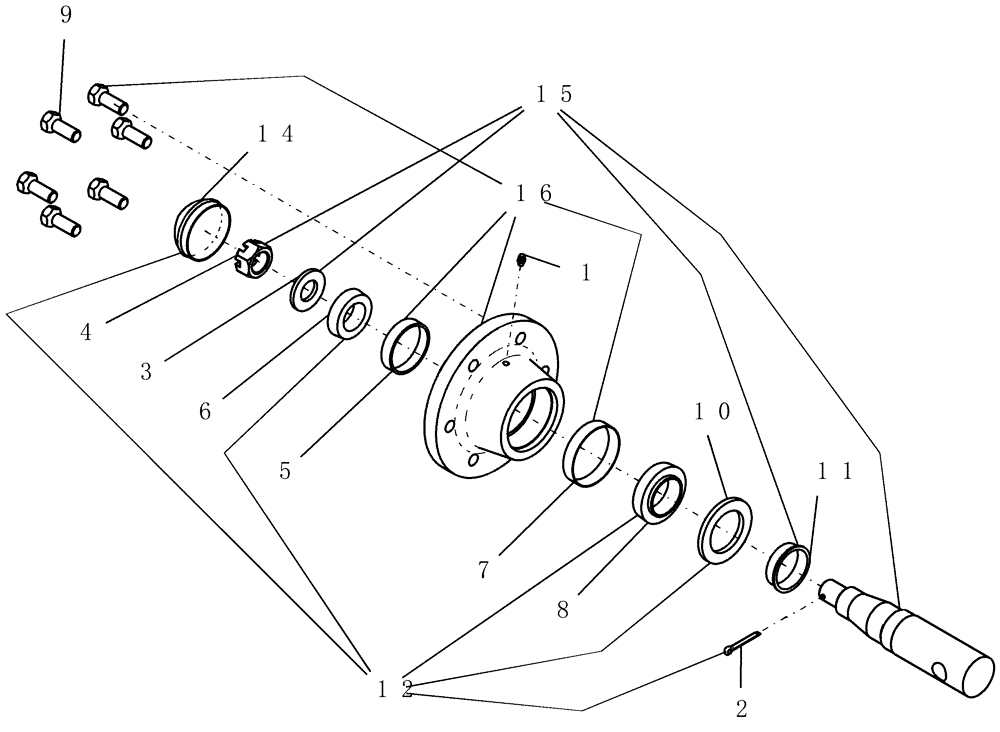 9
15
14
16
1
4
3
6
5
10
11
7
8
12
2