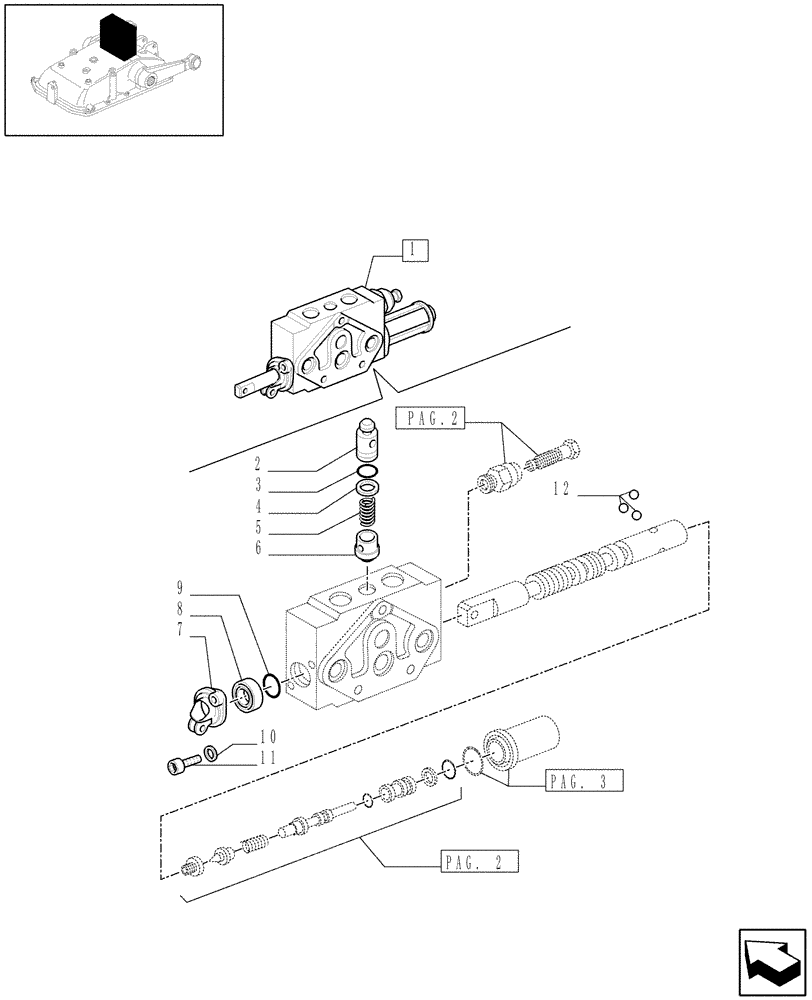 1
PAG. 2
2
3
4
5
6
12
9
8
7
10
11
PAG. 3
PAG. 2