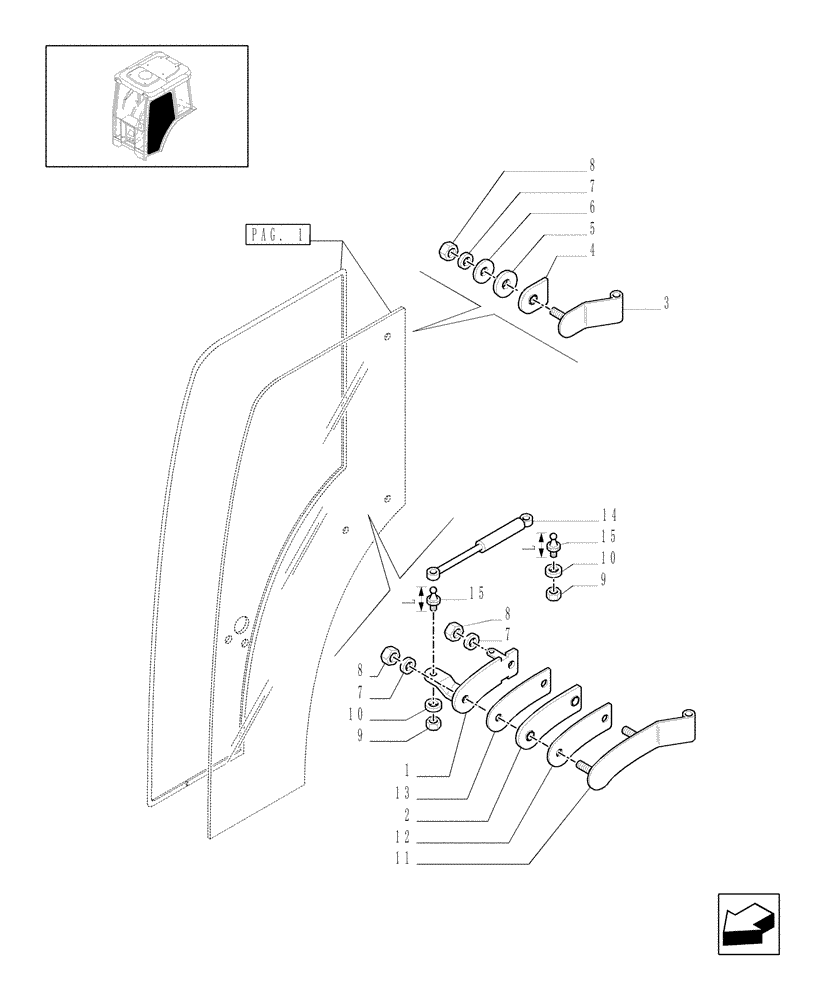 PAG. 1

8
7
6
5
4
3

14
15
10
9
15
8
7
8
7
10
9
1
13
2
12
11