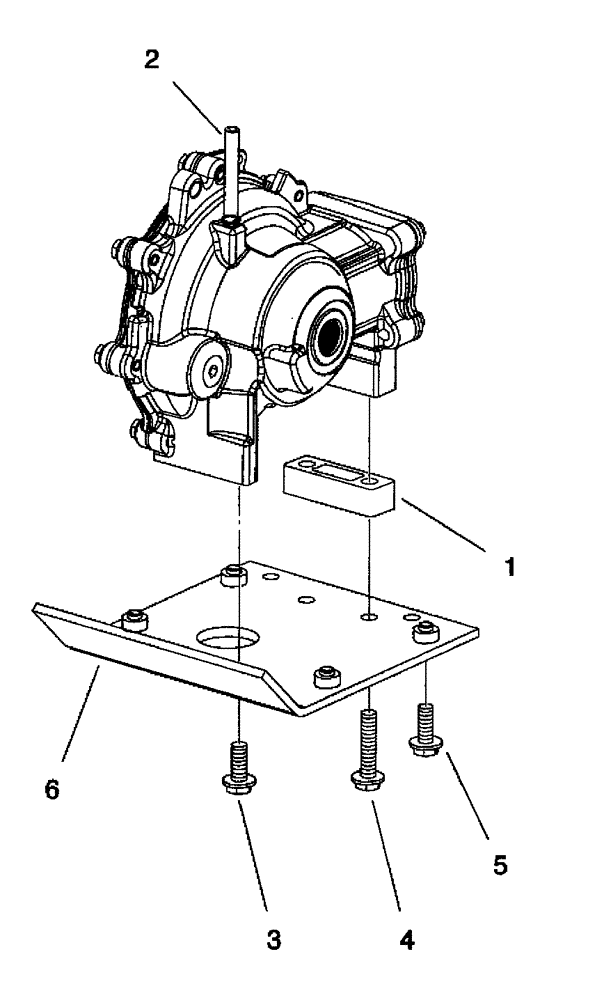 2
1
6
5
3
4