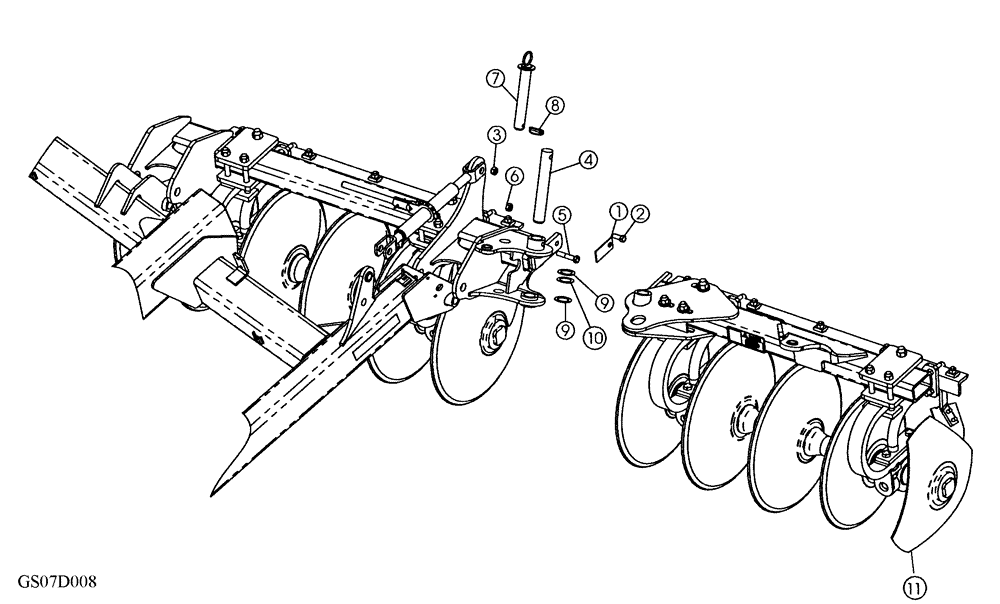 7
8
3
4
6
5
1
2
9
9
10
11
GS07D008