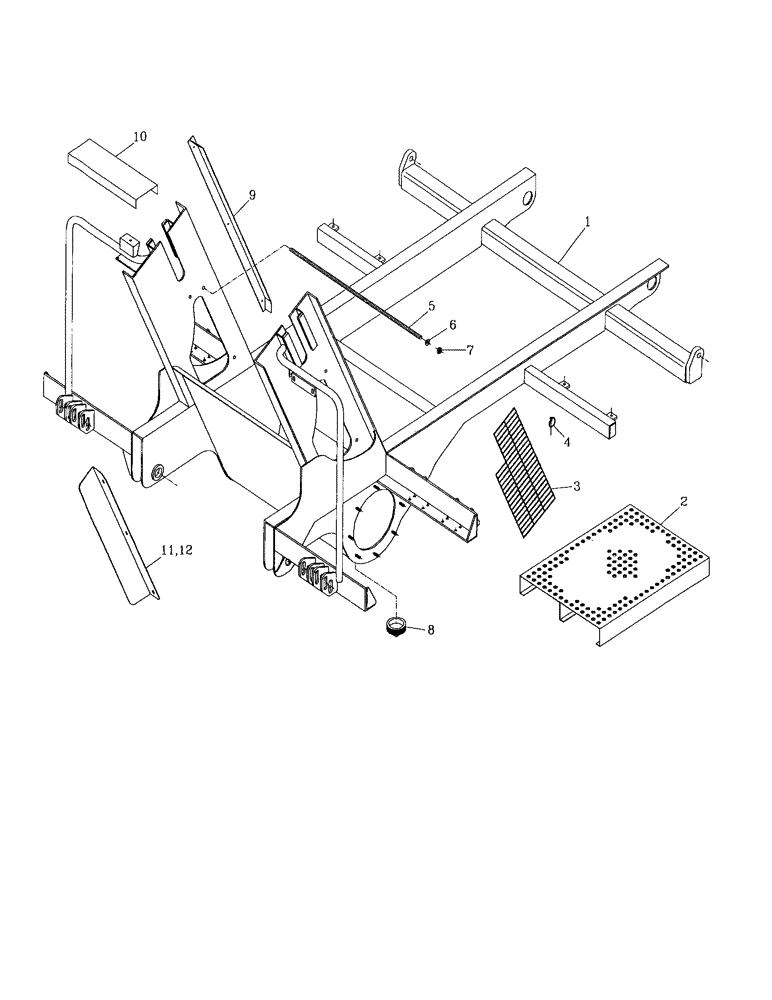 10
9
1
5
6
7
4
3
2
11,12
8