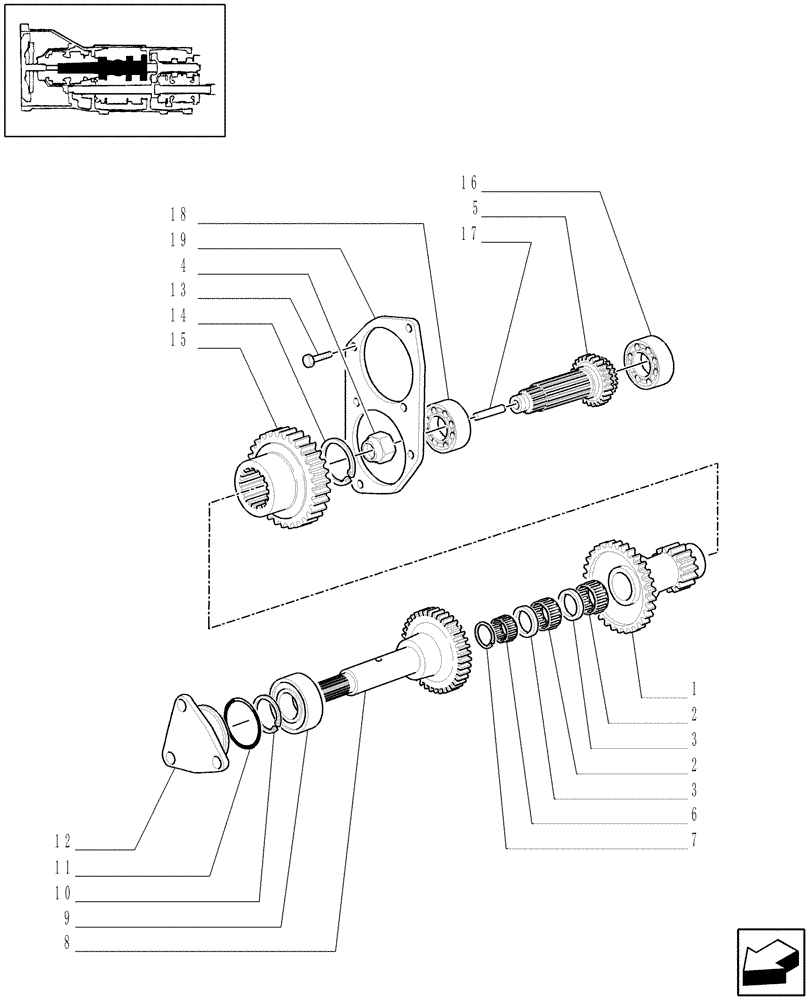 16
5
17
18
19
4
13
14
15
1
2
3
2
3
6
7
12
11
10
9
8