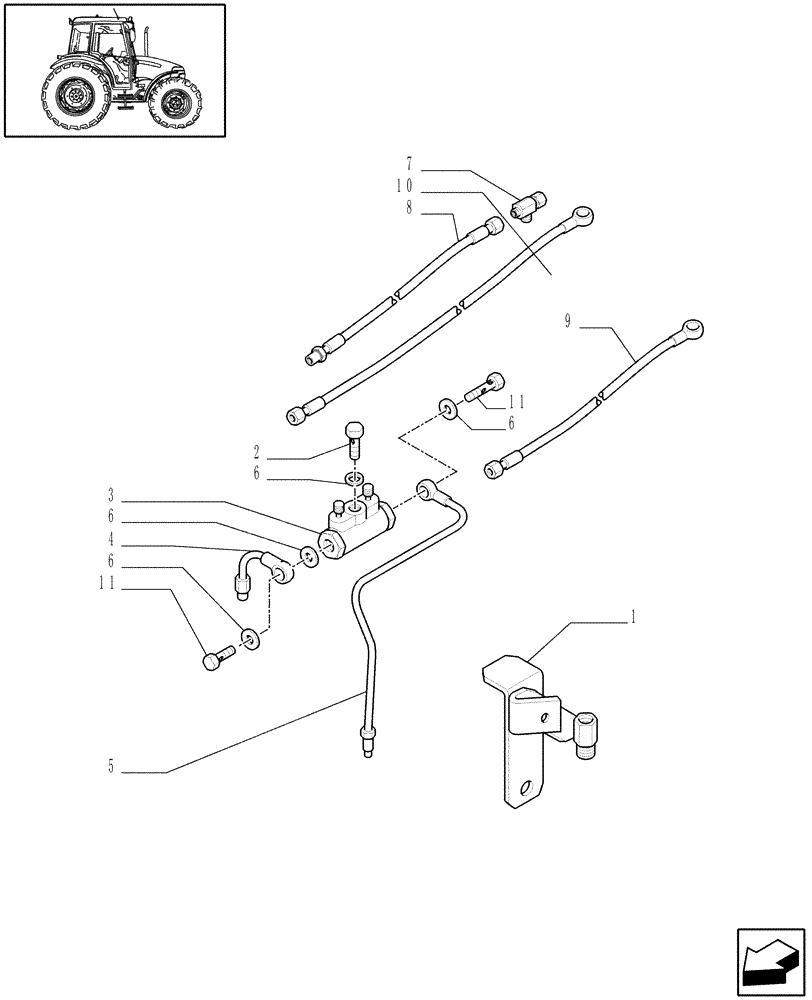 7
10
8
9
11
6
2
6
3
6
4
6
11
1
5