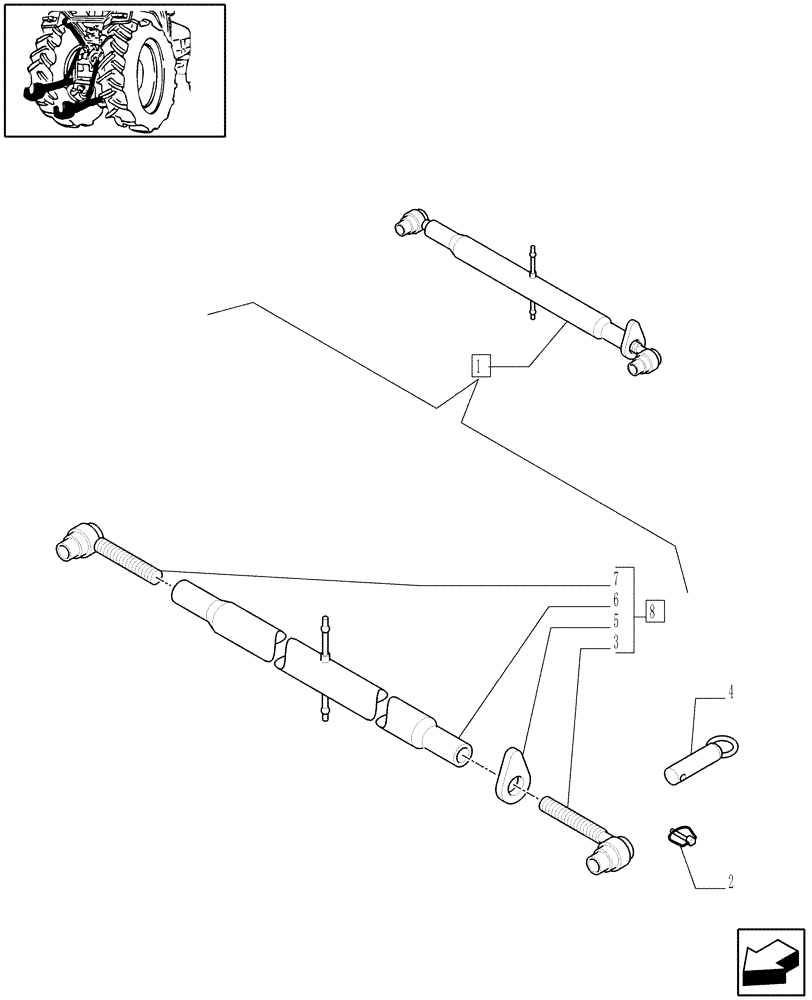 1

7
6
5
3
8

4

2