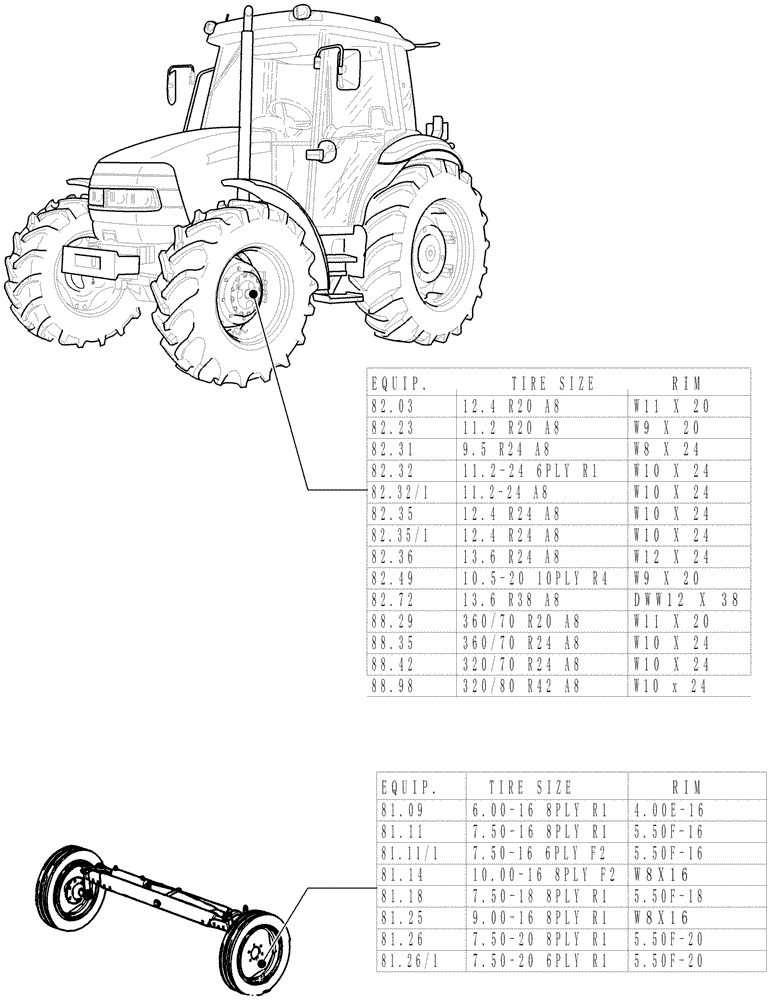 | EQUIP. | TIRE SIZE | RIM |
|---|---|---|
| 82.03 | 12.4 R20 A8 | W11 X 20 |
| 82.23 | 11.2 R20 A8 | W9 X 20 |
| 82.31 | 9.5 R24 A8 | W8 X 24 |
| 82.32 | 11.2-24 6PLY R1 | W10 X 24 |
| 82.32/1 | 11.2-24 A8 | W10 X 24 |
| 82.35 | 12.4 R24 A8 | W10 X 24 |
| 82.35/1 | 12.4 R24 A8 | W10 X 24 |
| 82.36 | 13.6 R24 A8 | W12 X 24 |
| 82.49 | 10.5-20 10PLY R4 | W9 X 20 |
| 82.72 | 13.6 R38 A8 | DWW12 X 38 |
| 88.29 | 360/70 R20 A8 | W11 X 20 |
| 88.35 | 360/70 R24 A8 | W10 X 24 |
| 88.42 | 320/70 R24 A8 | W10 X 24 |
| 88.98 | 320/80 R42 A8 | W10 x 24 |

| EQUIP. | TIRE SIZE | RIM |
|---|---|---|
| 81.09 | 6.00-16 8PLY R1 | 4.00E-16 |
| 81.11 | 7.50-16 8PLY R1 | 5.50F-16 |
| 81.11/1 | 7.50-16 6PLY F2 | 5.50F-16 |
| 81.14 | 10.00-16 8PLY F2 | W8X16 |
| 81.18 | 7.50-18 8PLY R1 | 5.50F-18 |
| 81.25 | 9.00-16 8PLY R1 | W8X16 |
| 81.26 | 7.50-20 8PLY R1 | 5.50F-20 |
| 81.26/1 | 7.50-20 6PLY R1 | 5.50F-20 |