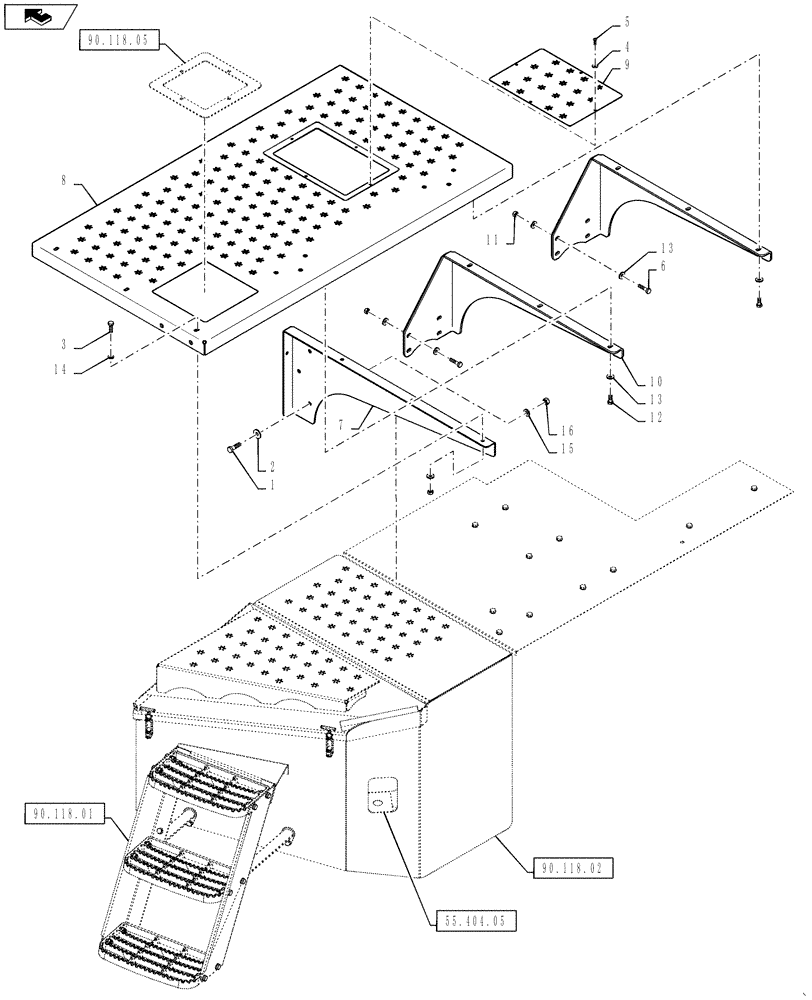 90.118.05
5
4
9
8
11
13
6
3
14
10
13
12
7
16
15
2
1
90.118.01
90.118.02
55.404.05