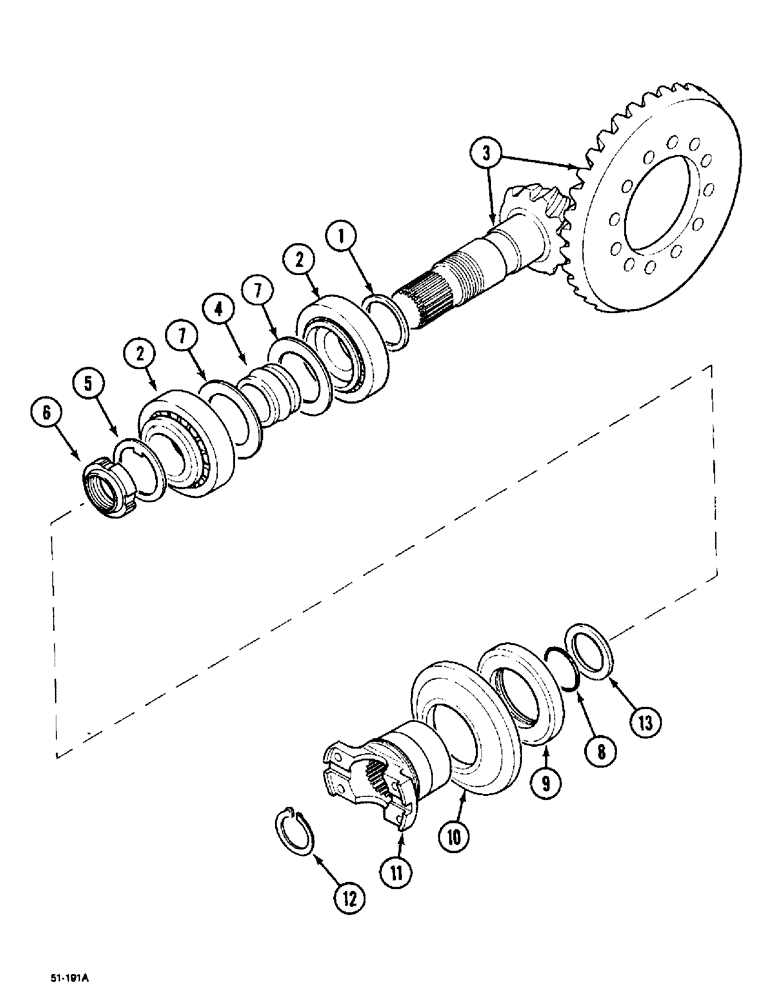 3
1
2
7
4
7
2
5
6
13
8
9
10
11
12
51-191A