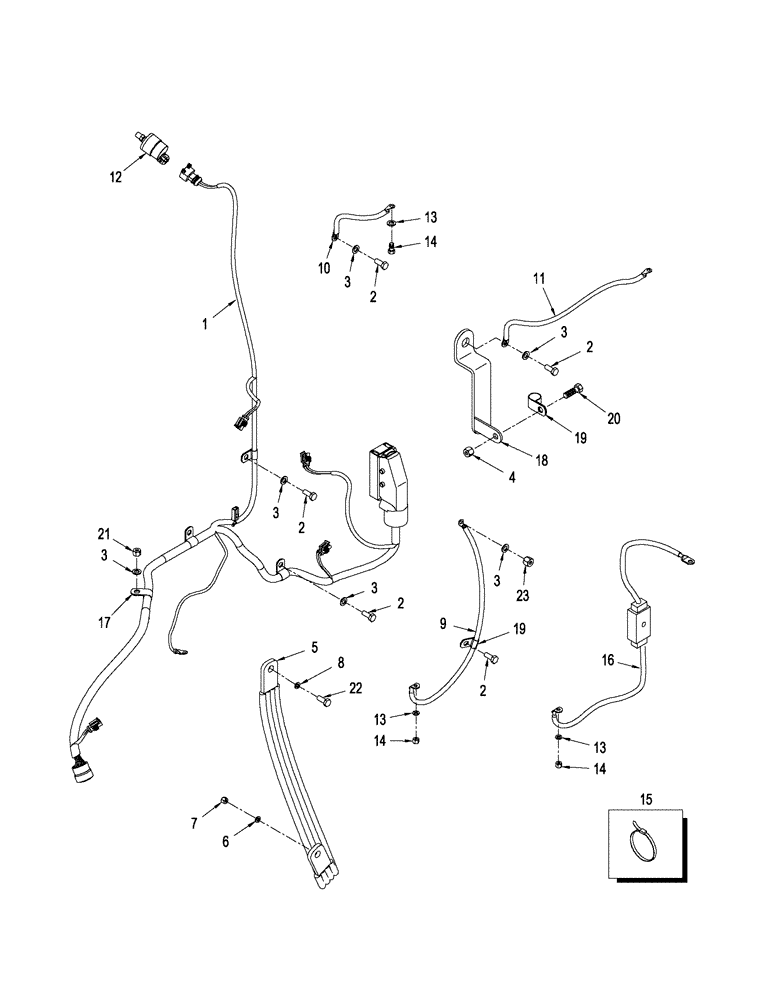 12
13
14
10
3
2
1
11
3
2
20
19
18
4
3
2
21
3
17
3
2
3
23
9
19
2
5
8
22
13
14
16
13
14
7
6
15