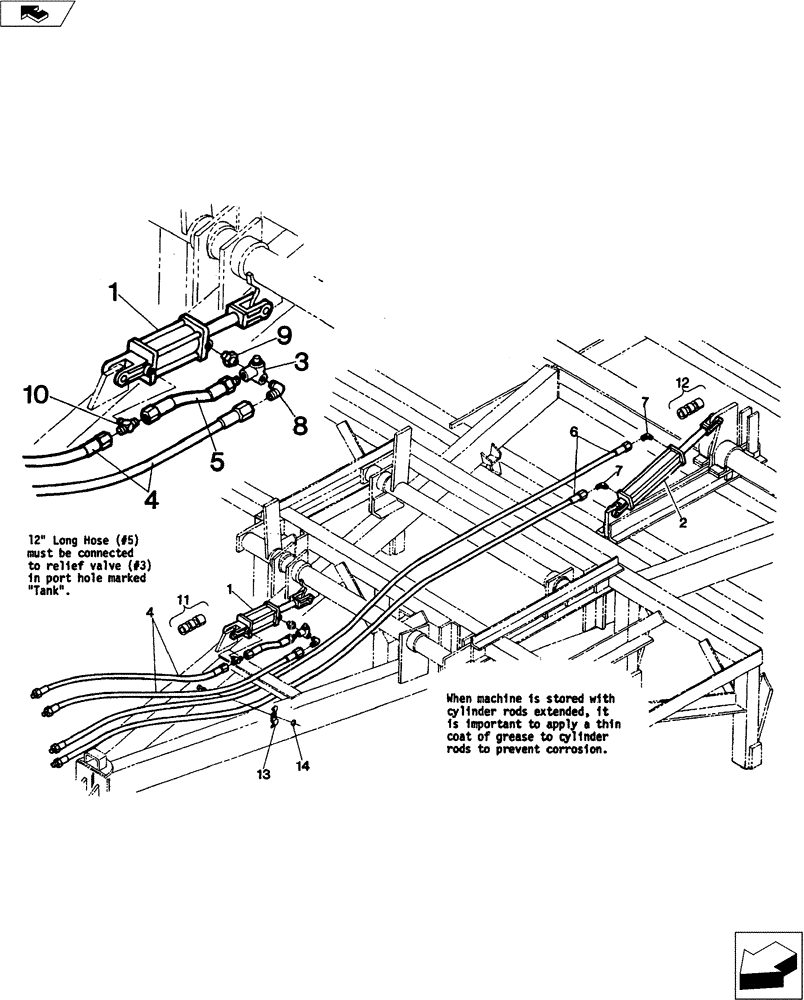 1
9
3
10
8
5
4
12
7
6
7
2
12" Long Hose (#5) must be connected to relief valve (#3) in port hole marked "Tank".
11
1
4
When machine is stored with cylinder rods extended, it is important to apply a thin coat of grease to cylinder rods to prevent corrosion.
13
14