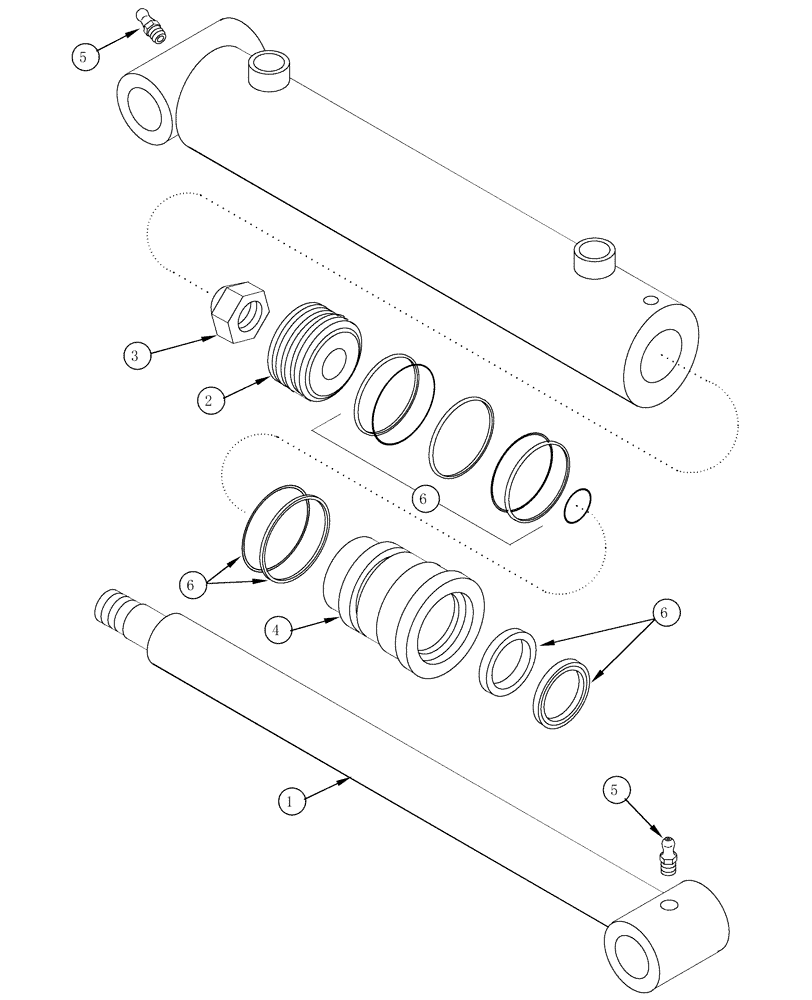 5
3
2
6
6
4
6
1
5