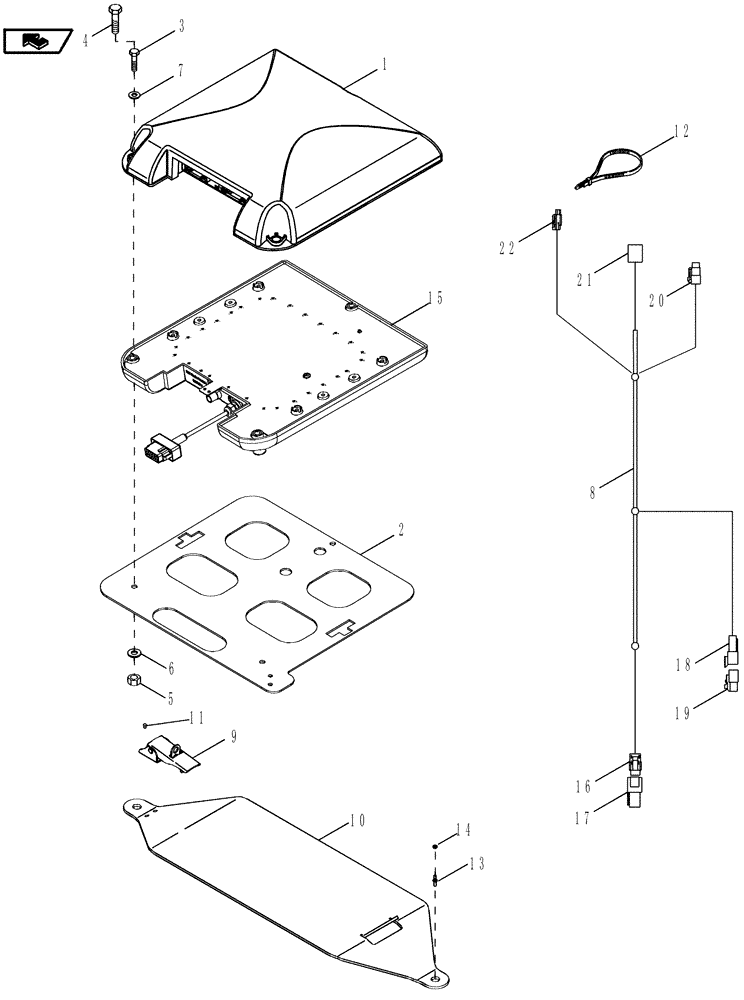 4
3
7
1
12
22
21
20
15
8
2
6
5
11
9
18
19
16
17
10
14
13