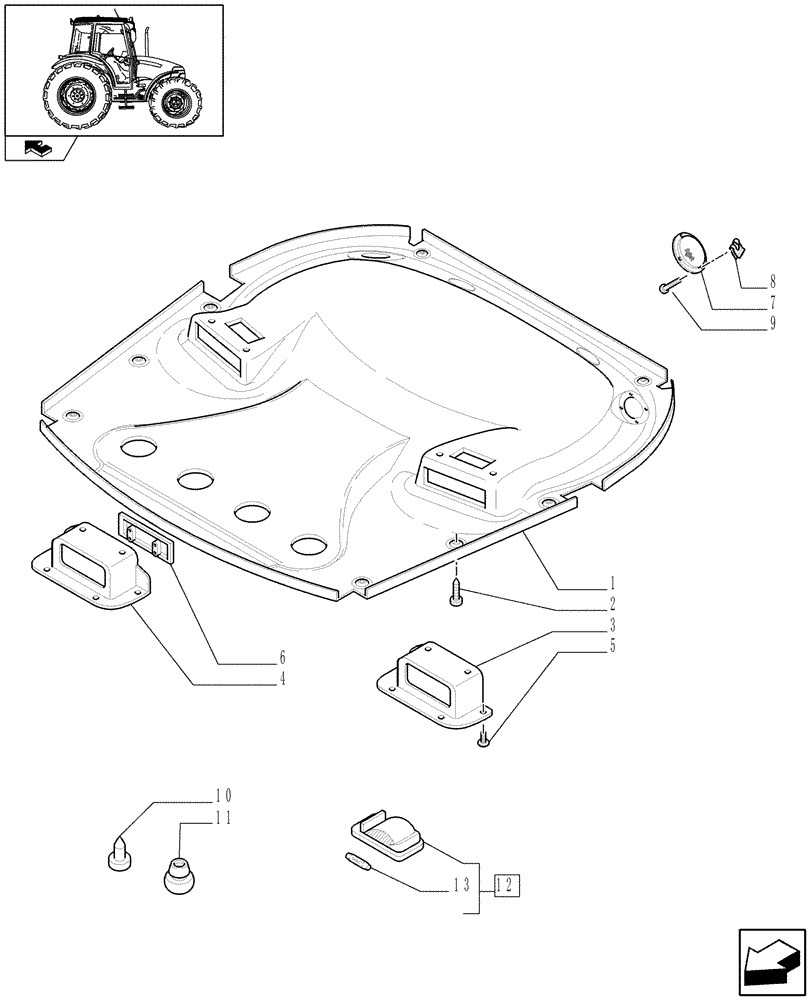 8
7
9
1
2
3
5
6
4
10
11
13
12