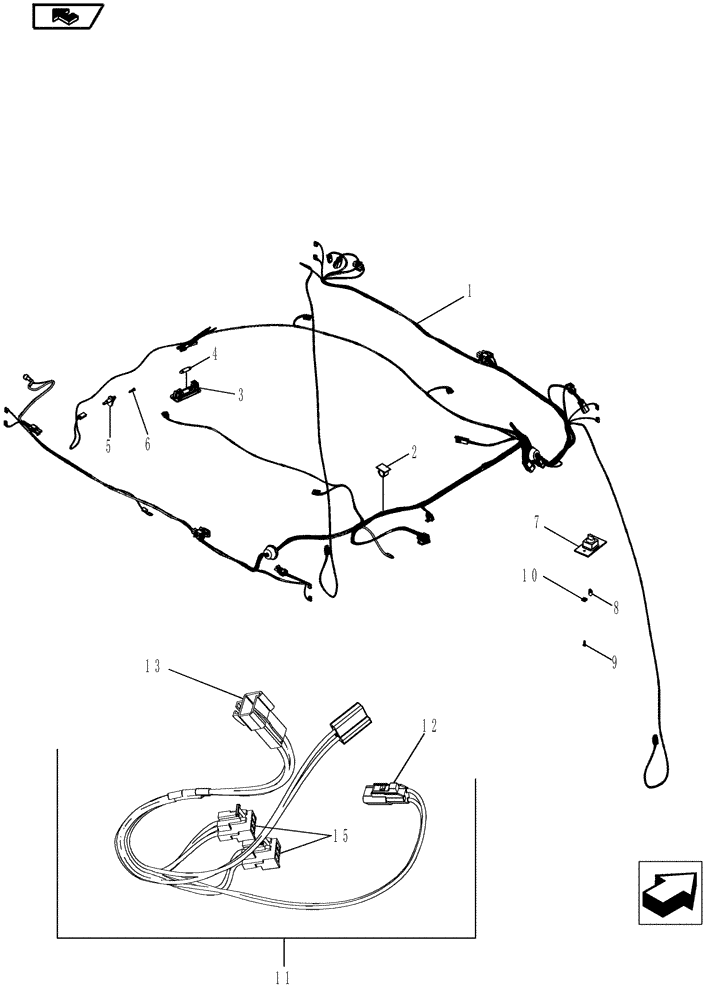 1
4
3
5
6
2
7
10
8
9
13
12
15
11