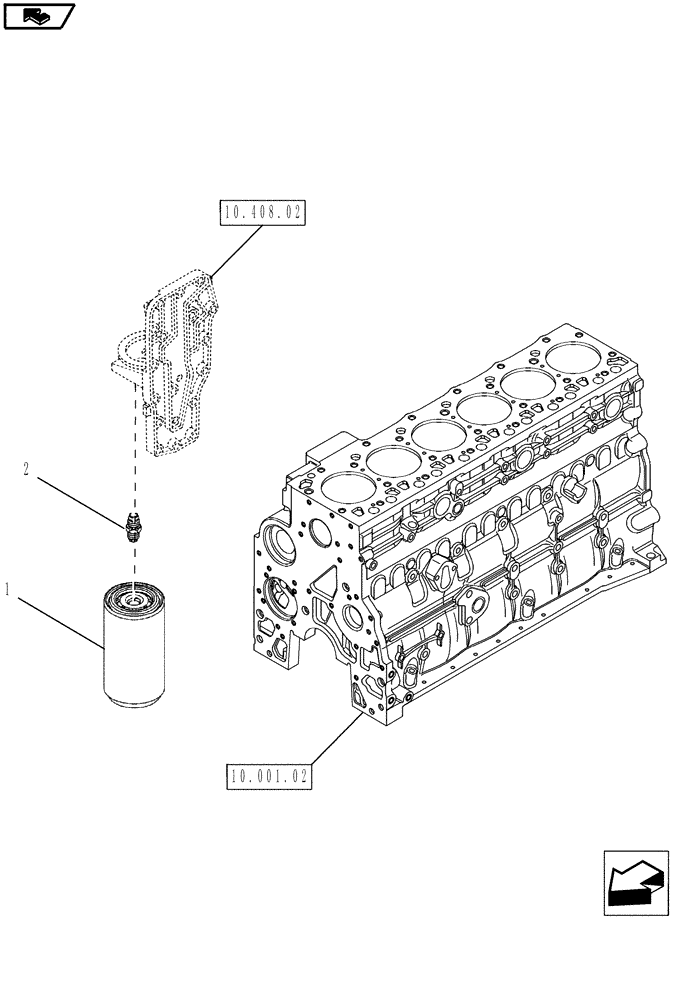 10.408.02

2

1

10.001.02