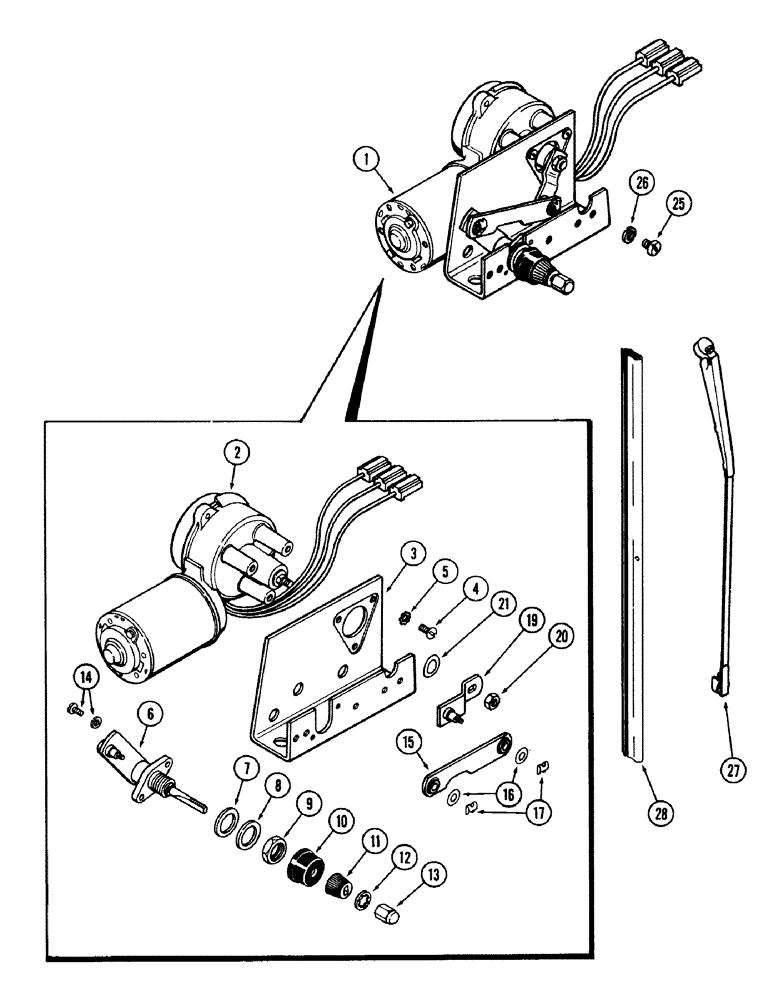 1
26
25
2
3
5
4
21
19
20
14
6
15
16
17
7
8
9
10
11
12
13
28
27