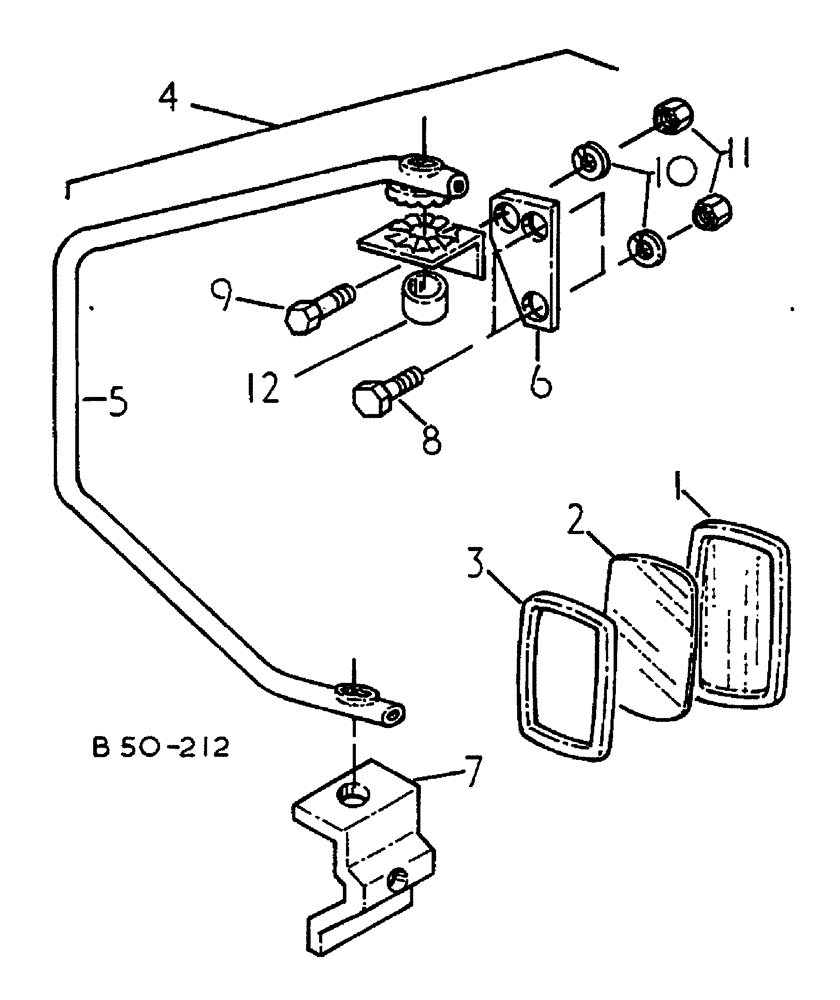 4
11
10
9
12
6
5
8
1
2
3
B 50-212
7