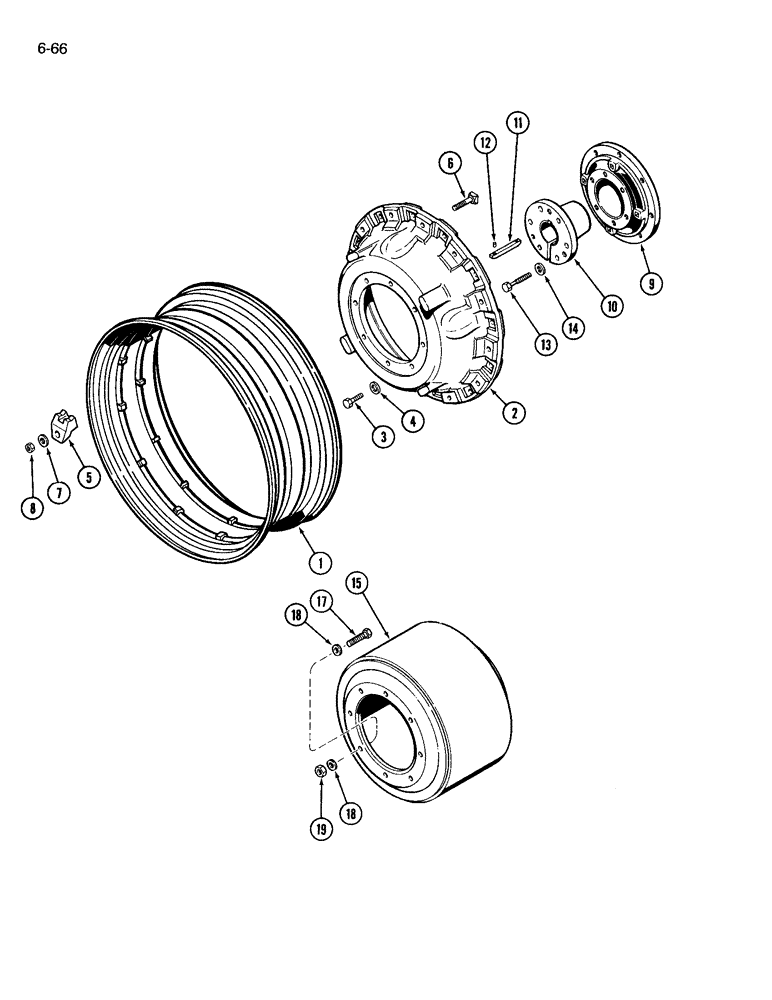 6-66

11
12
6
9
10
14
13
2
4
3
5
7
8
1
15
17
18
18
19