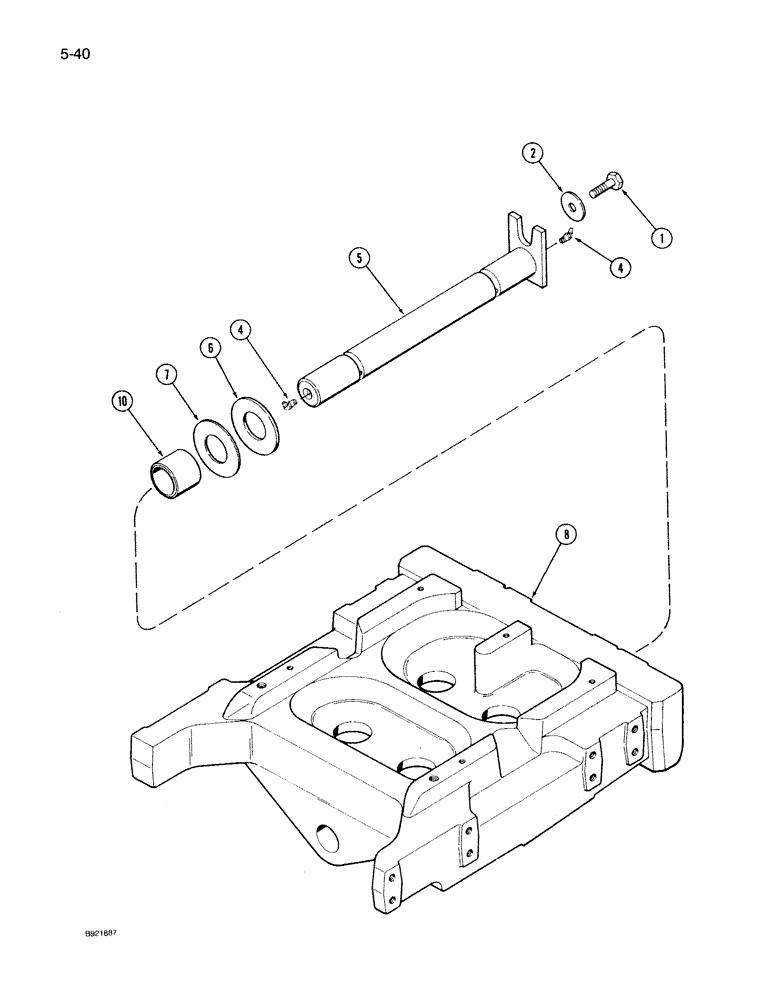 5-40

2
1
4
5
4
6
7
10
8

B921887