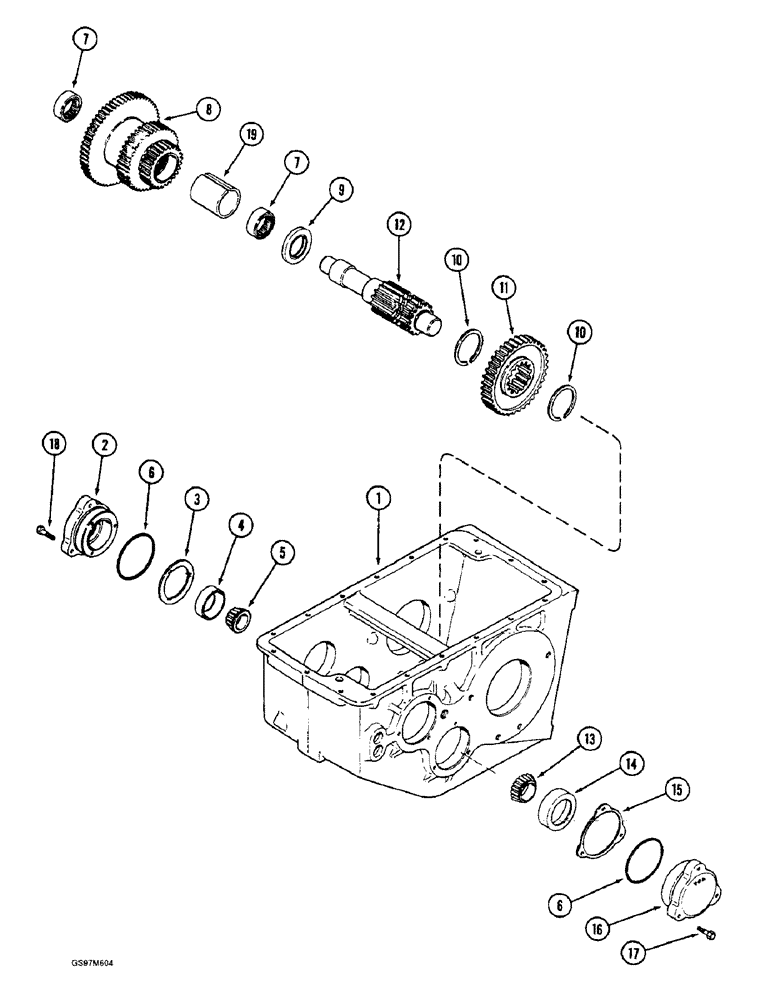 7
8
19
7
9
12
10
11
10
18
2
6
3
4
5
1
13
14
15
6
16
17
GS97M604