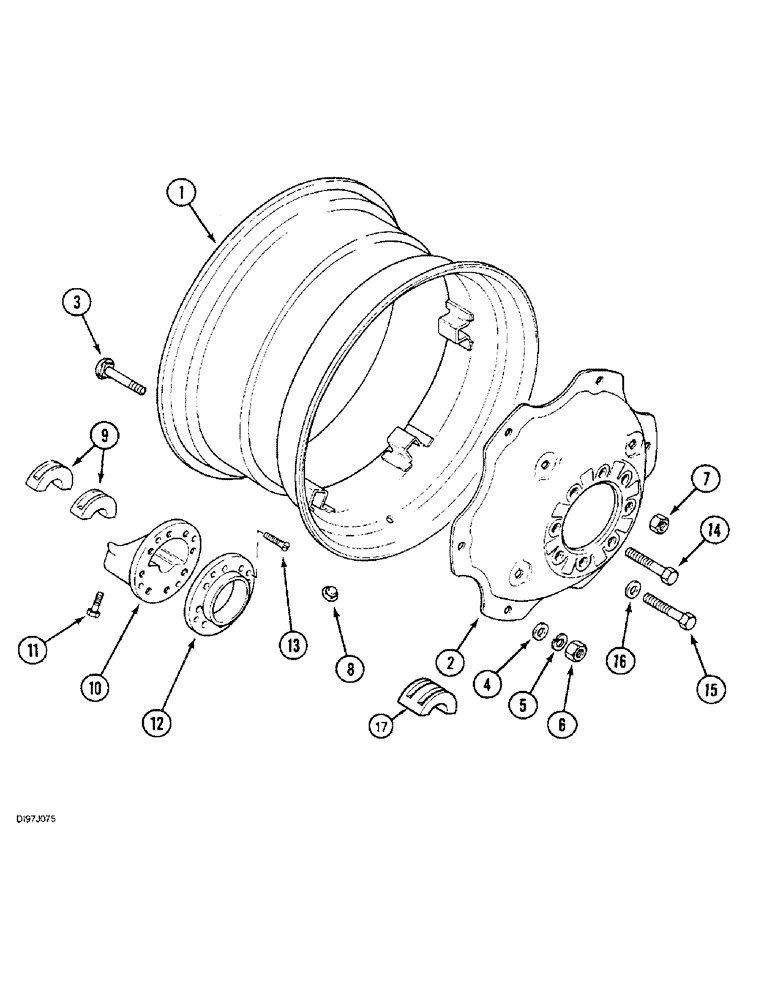 1
3
9
7
14
11
10
12
13
8
2
4
5
6
16
15
17
DI97J075