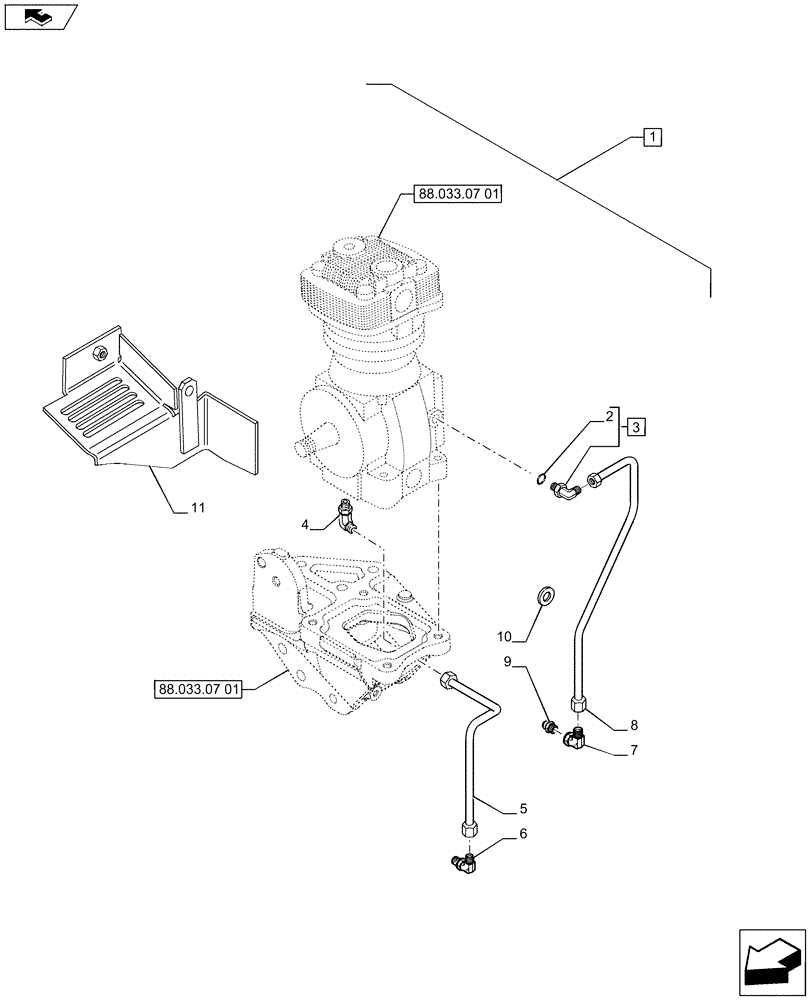 1

88.033.07 01

2
3

11

4

10

9

88.033.07 01

8

7

5

6