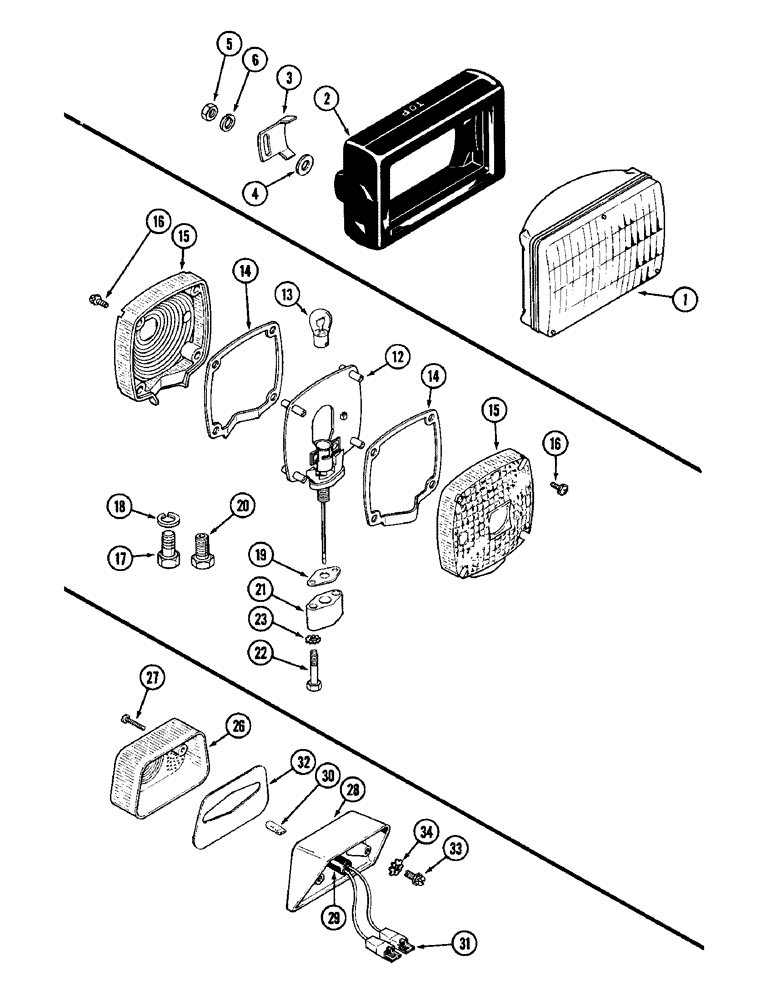 5
6
3
2
TOP
4
1
16
15
14
13
12
14
15
16
18
20
17
19
21
23
22
27
26
32
30
28
34
33
29
31