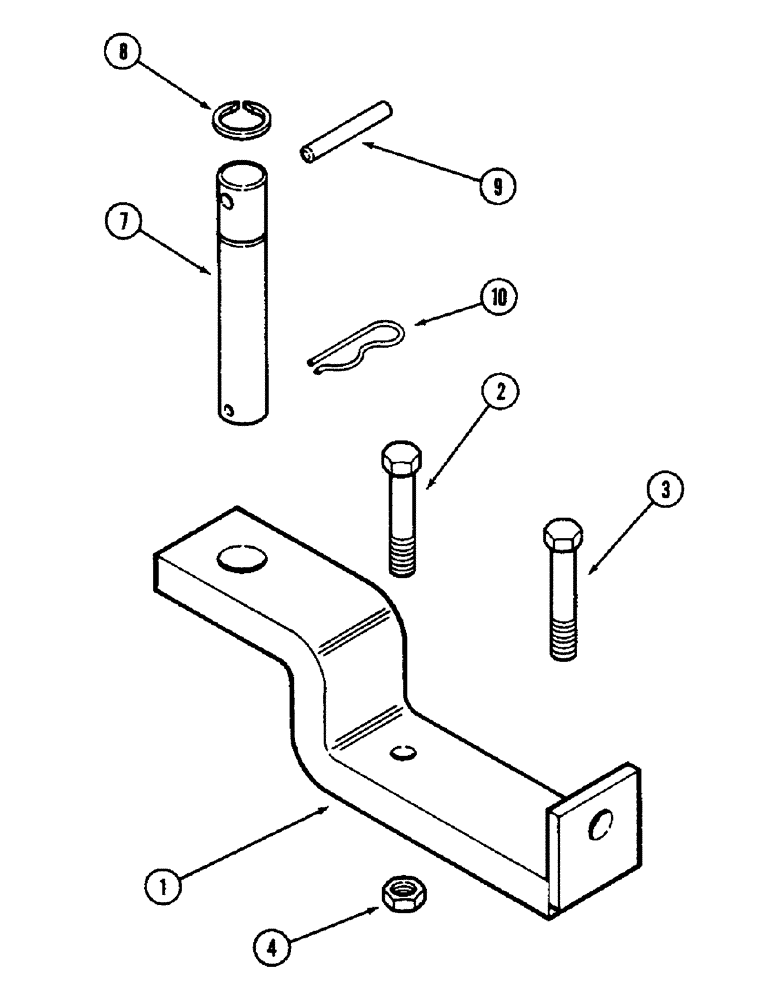 8

9

7

10

2

3

1

4