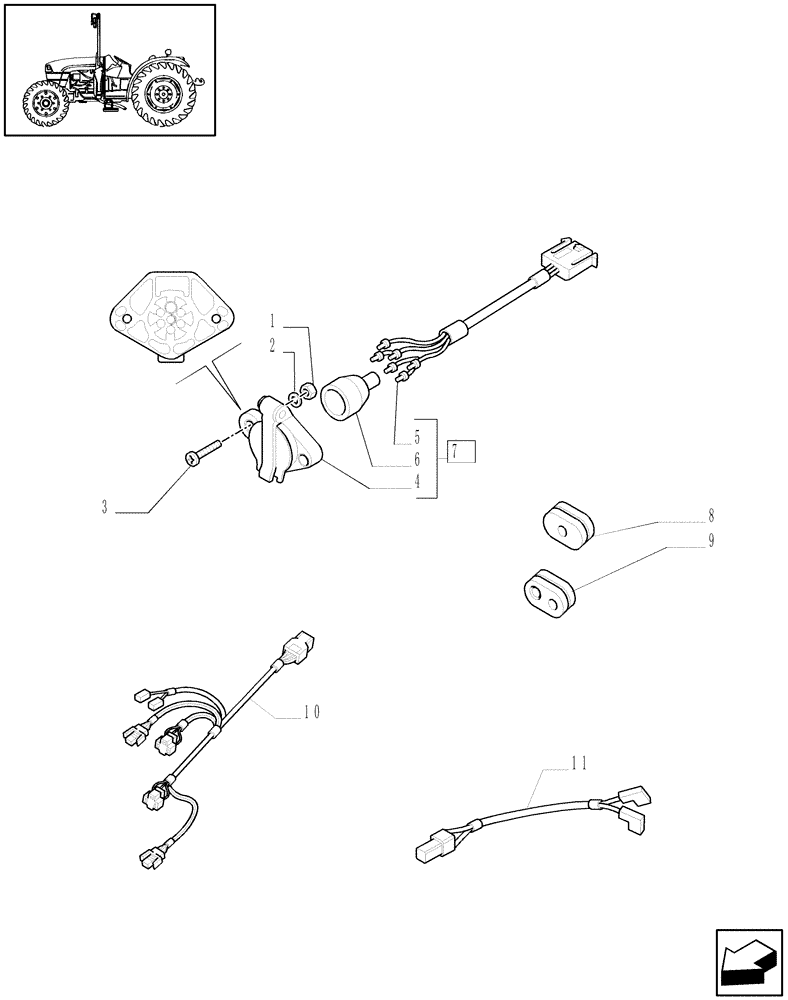 1
2
3
5
6
4
7
8
9
10
11