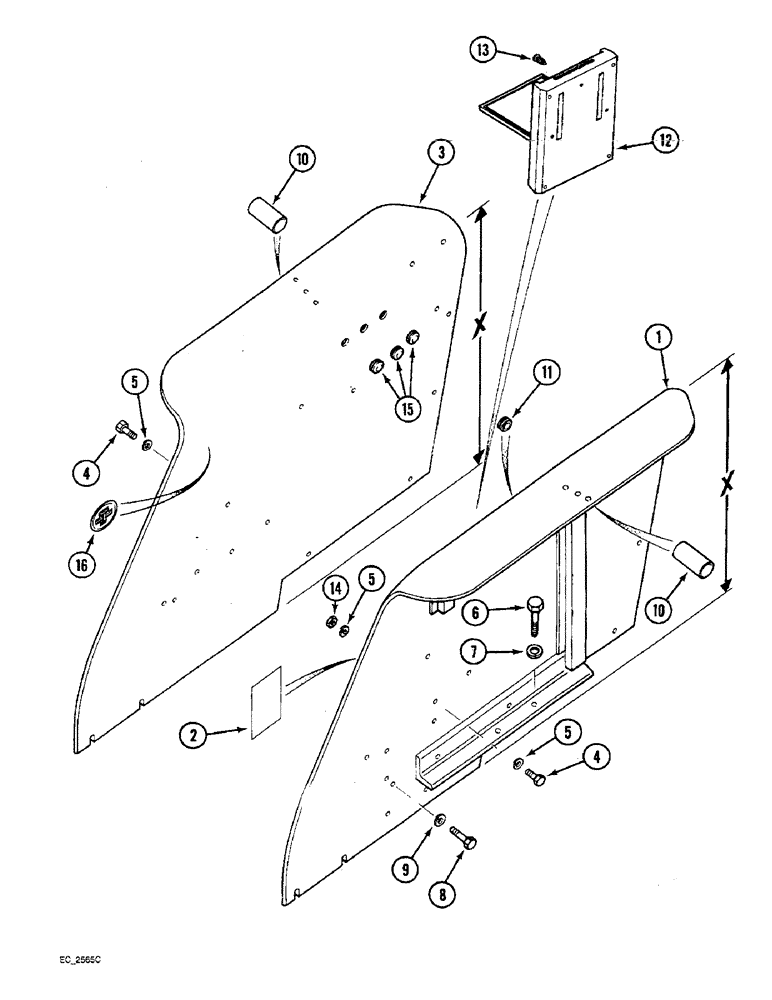 13
12
10
3
X
1
11
15
5
4
X
16
10
14
5
6
7
2
5
4
9
8
EC_2565C