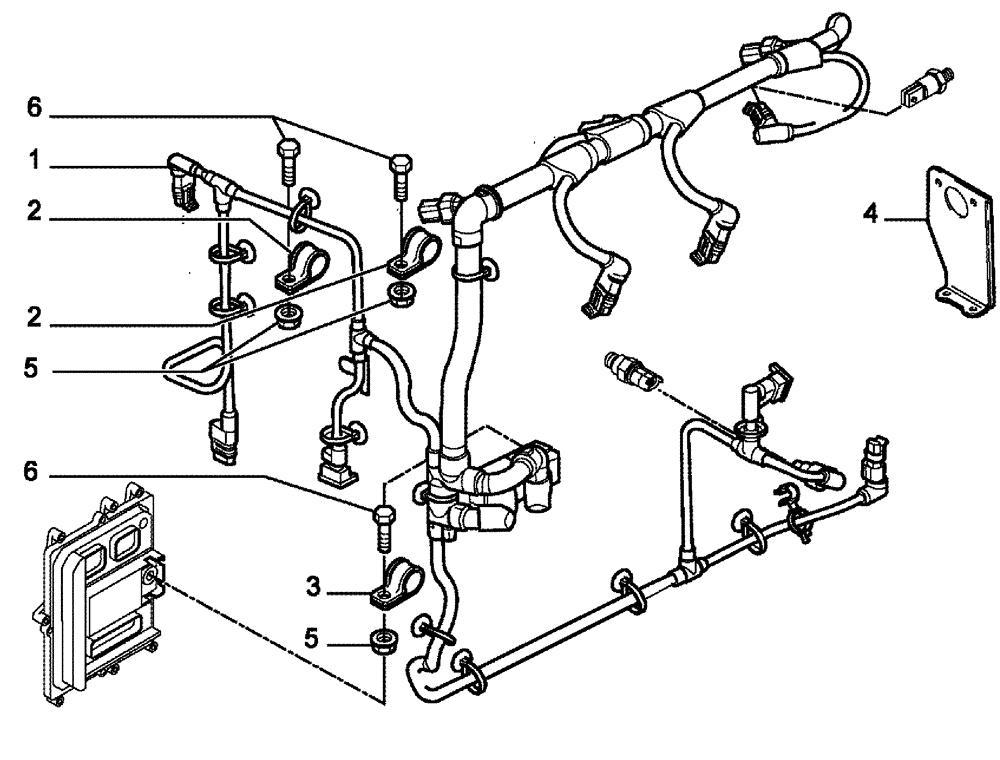 6
1
2
2
5
4
6
3
5