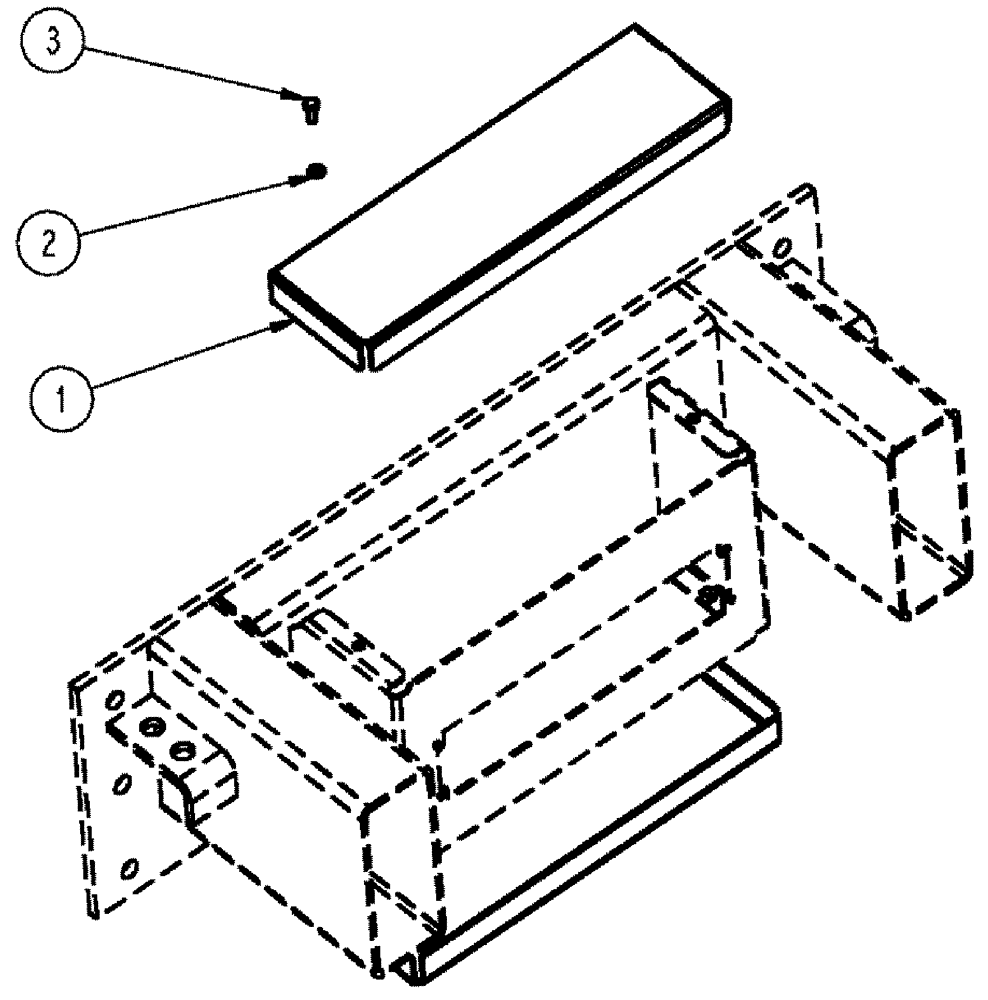 3

2

1