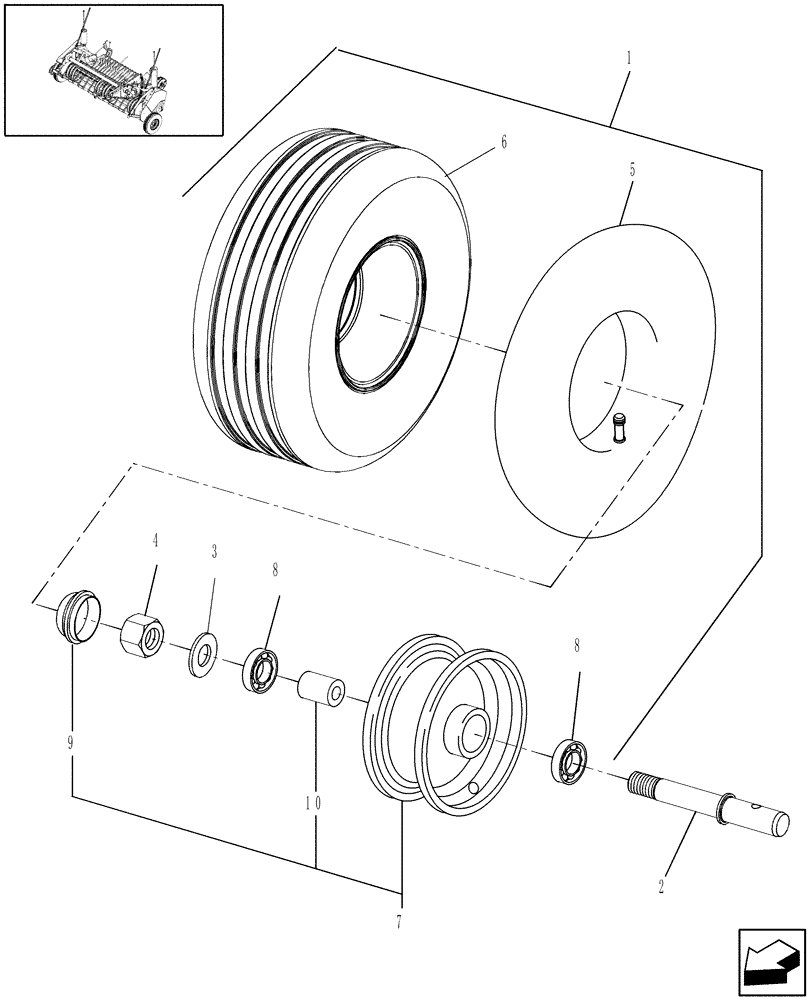 1
6
5
4
3
8
8
9
10
7
2