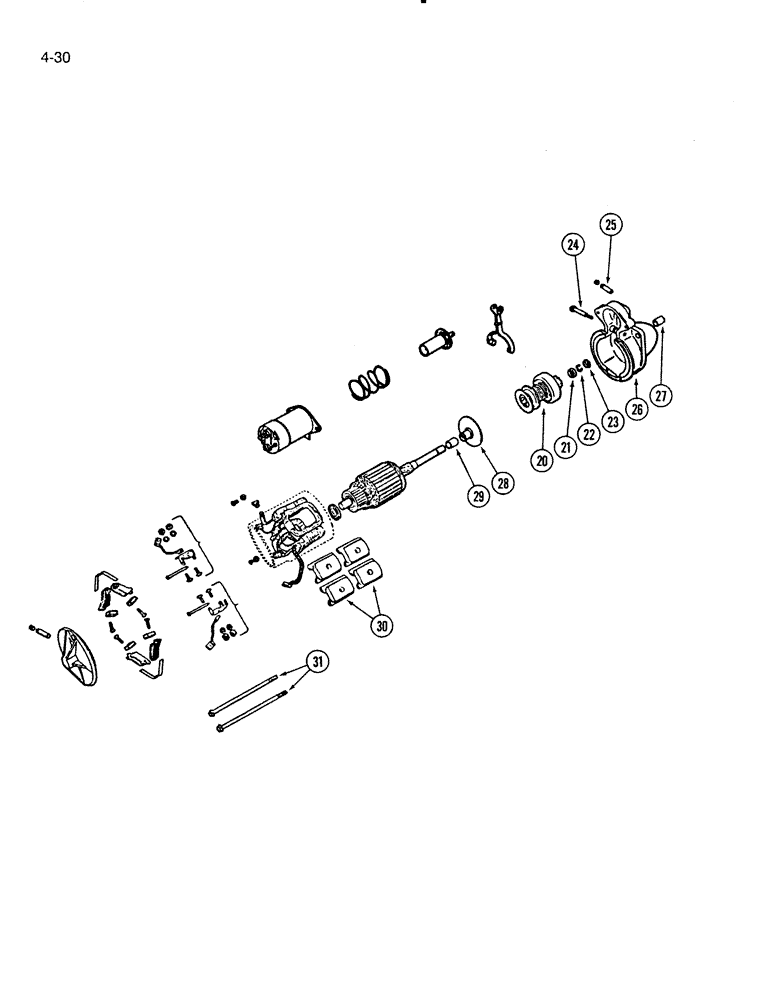 4-30

24
25
27
26
23
22
21
20
28
29
30
31