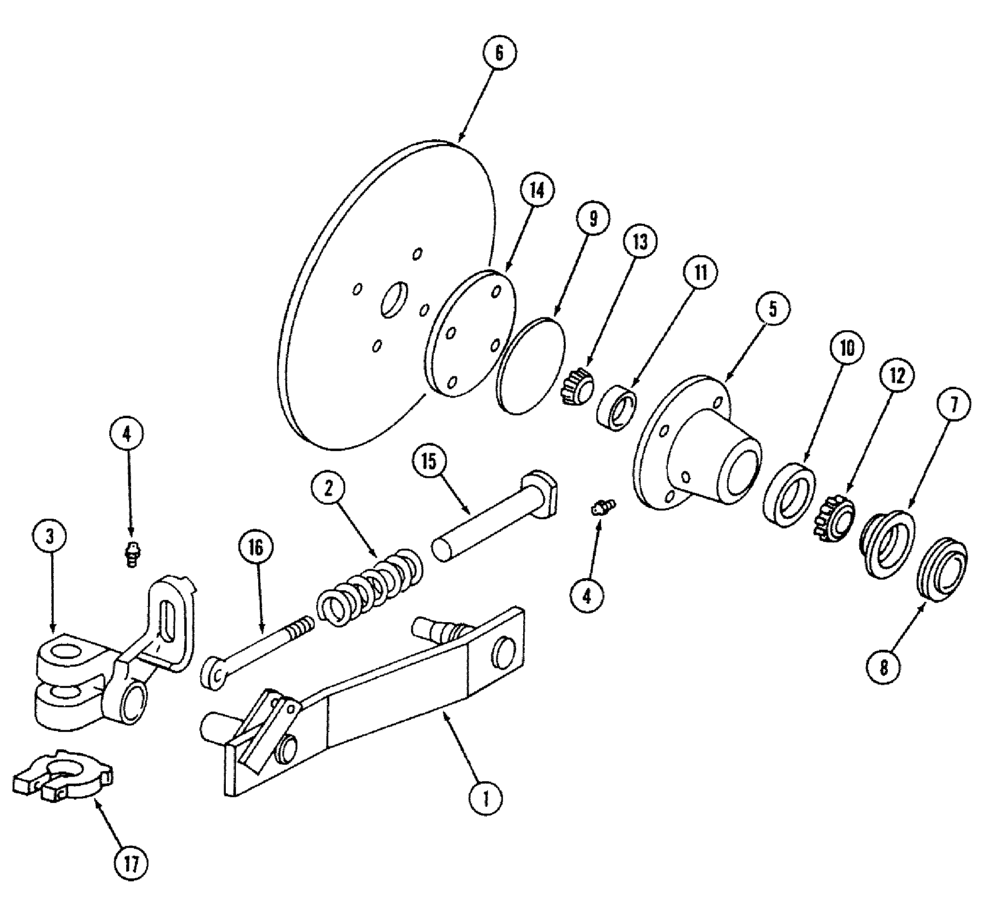 6
14
9
13
11
5
10
12
7
4
15
2
3
16
4
8
1
17