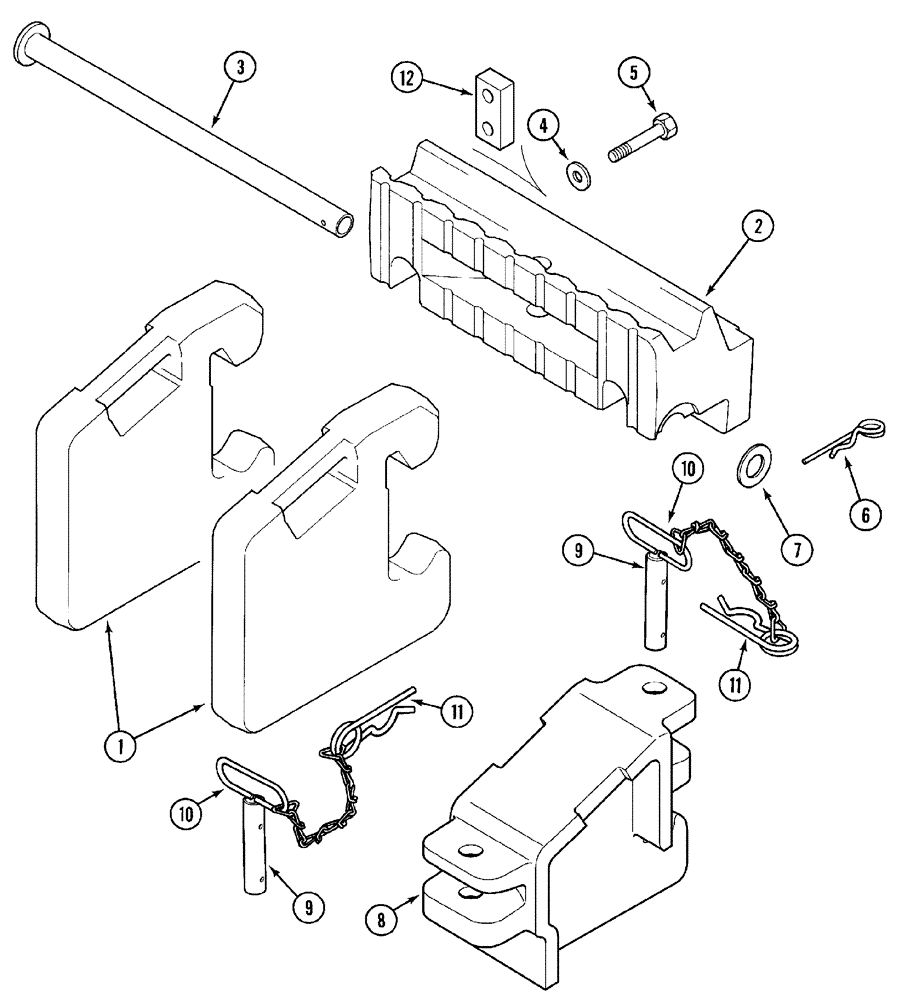 3
12
5
4
2
6
7
10
9
11
11
1
10
9
8