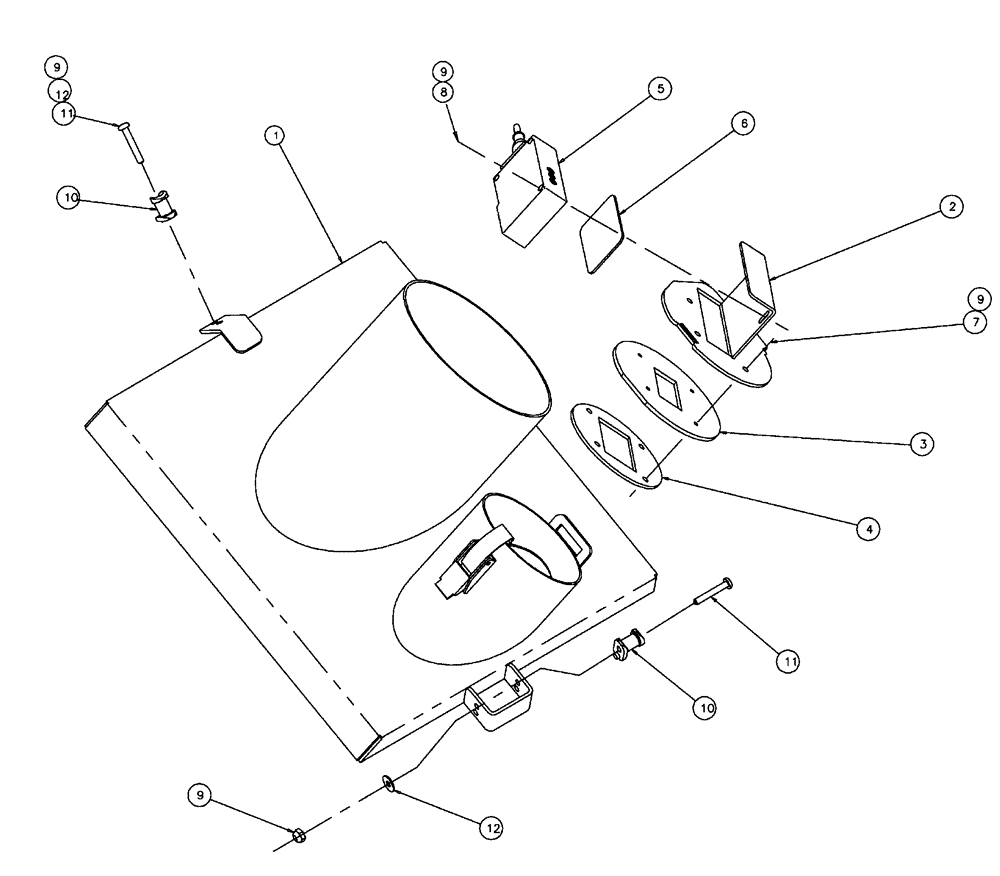 9
12
11
10
1
9
8
5
6
2
9
7
3
4
11
10
9
12