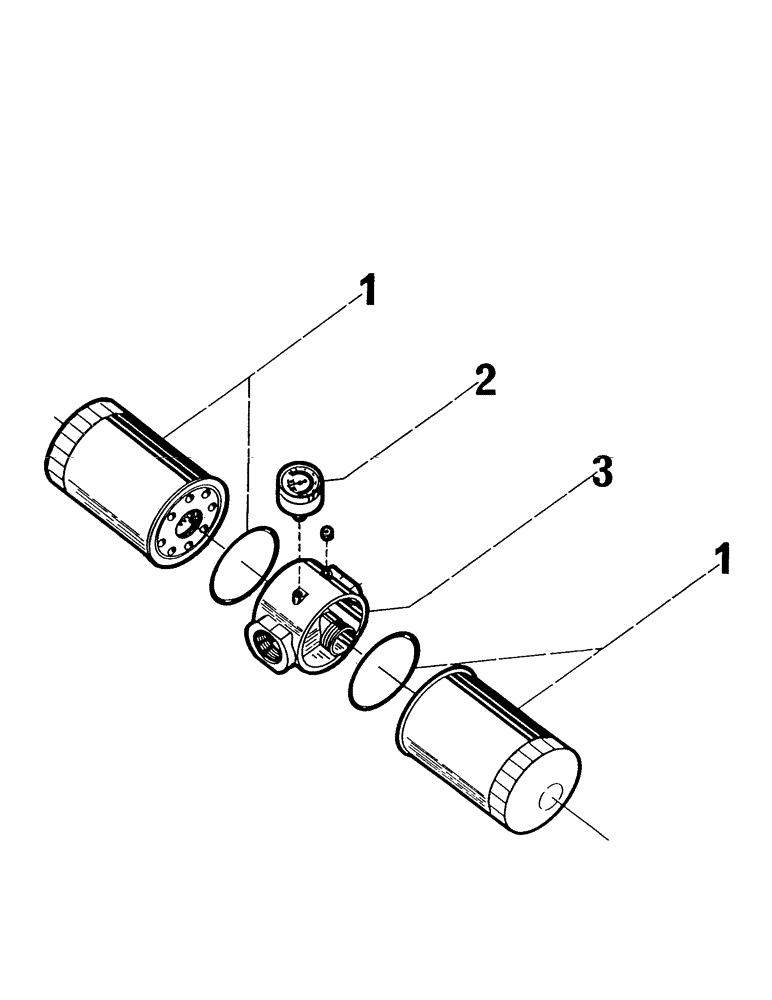 1
2
3
1