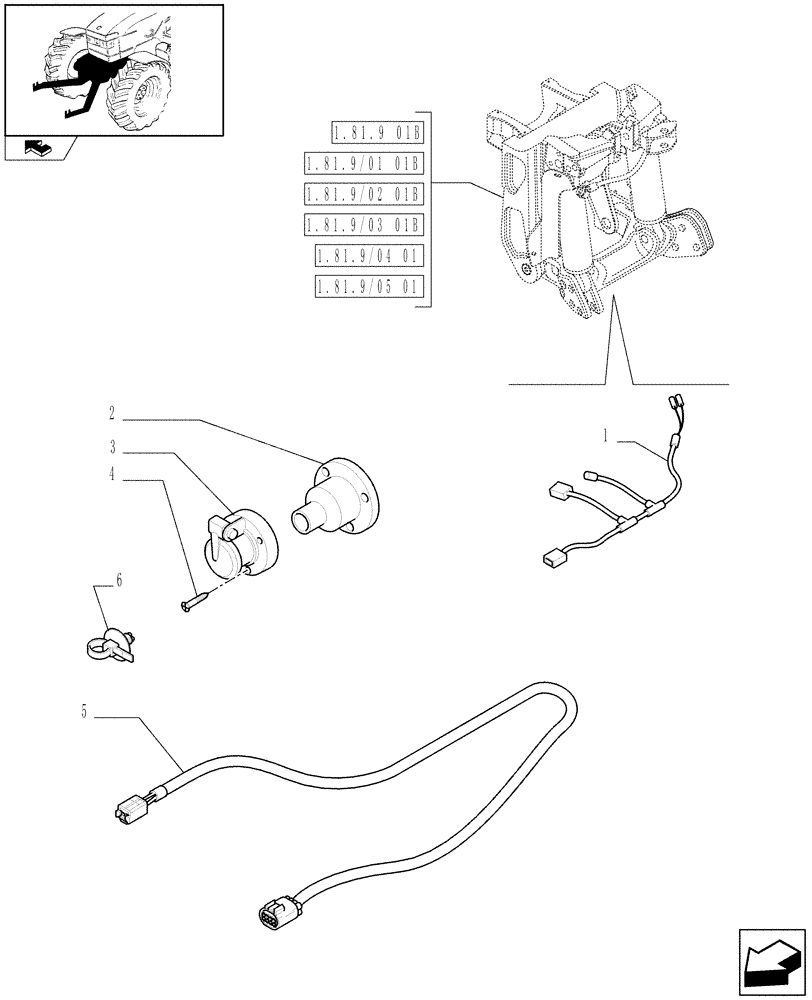 1.81.9 01B
1.81.9/01 01B
1.81.9/02 01B
1.81.9/03 01B
1.81.9/04 01
1.81.9/05 01

2
3
4
1
6
5