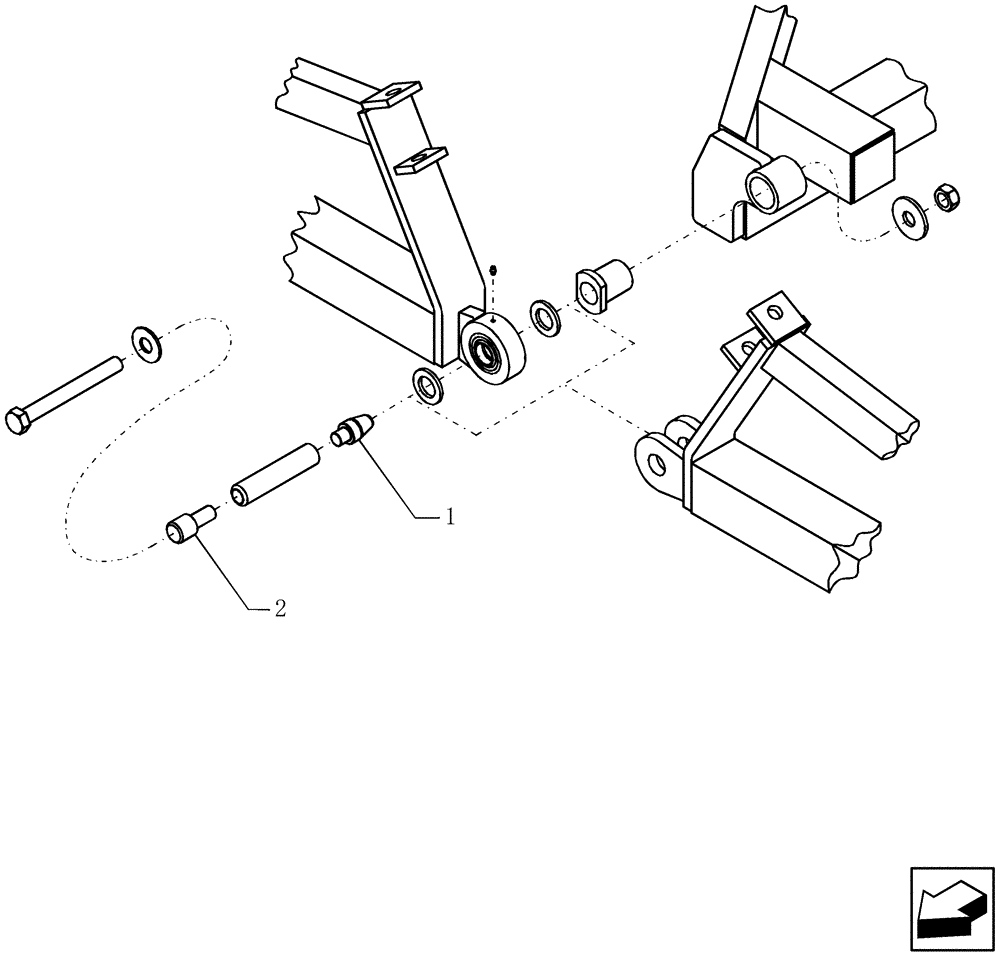 1
2