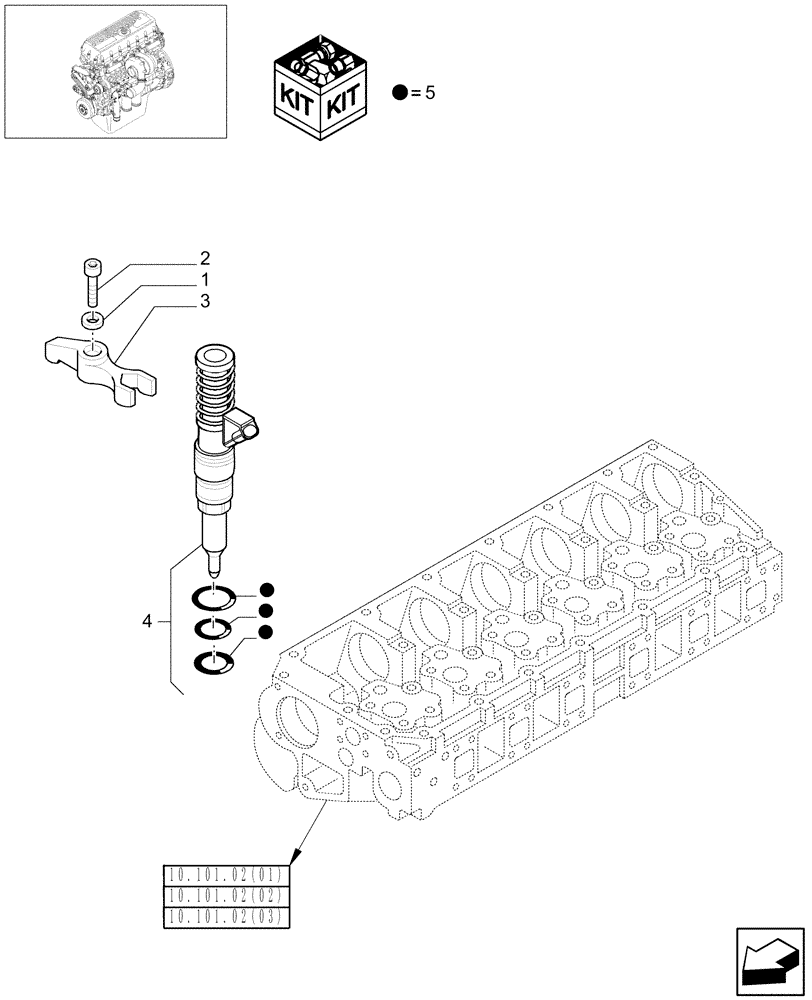 KIT KIT

● = 5

2
1
3

4

10.101.02(01)
10.101.02(02)
10.101.02(03)