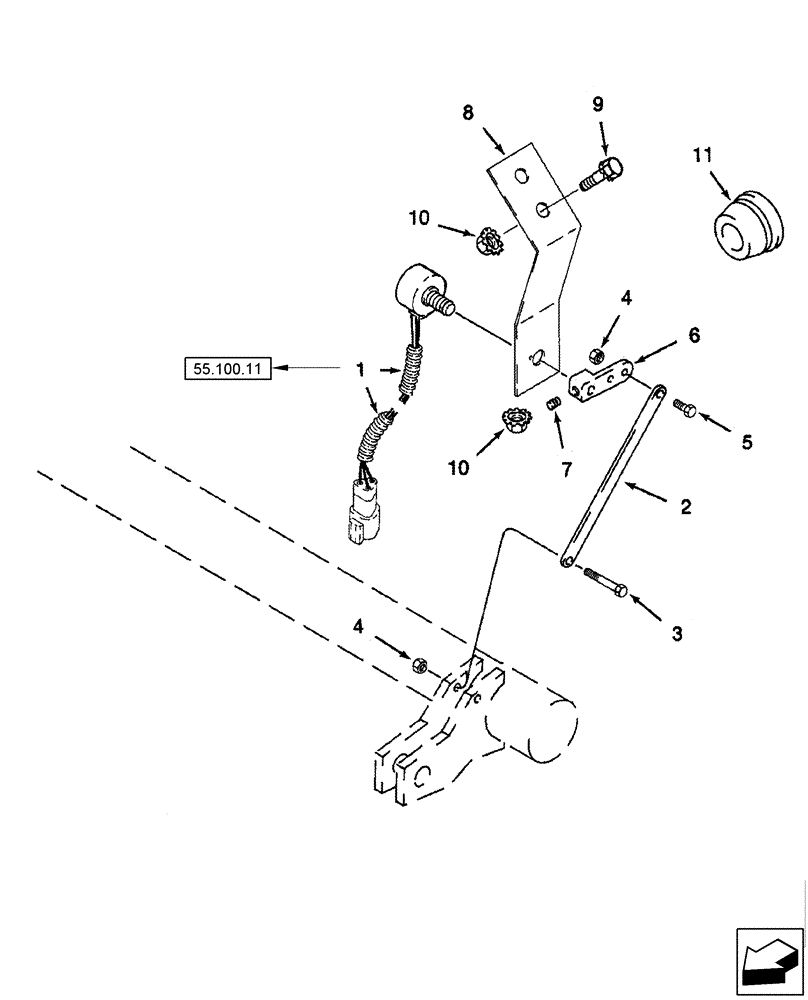 8
9
11
10
4
6
55.100.11
1
5
10
7
2
3
4