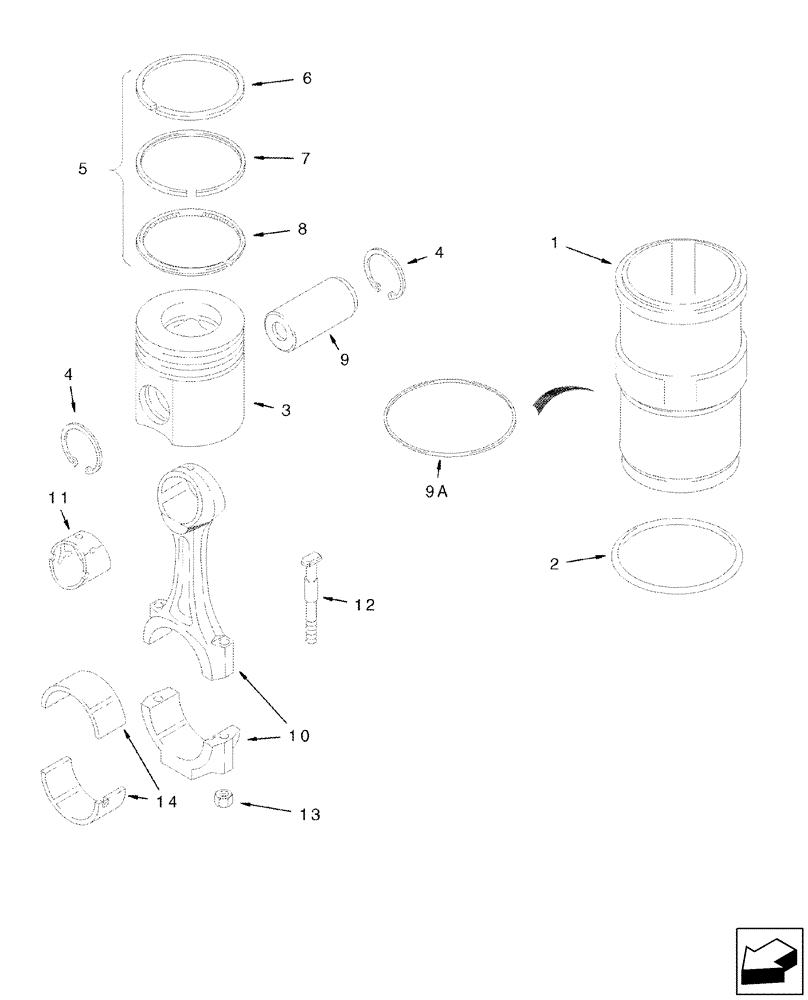 6
5
7
8
4
1
9
3
4
9A
11
2
12
10
14
13