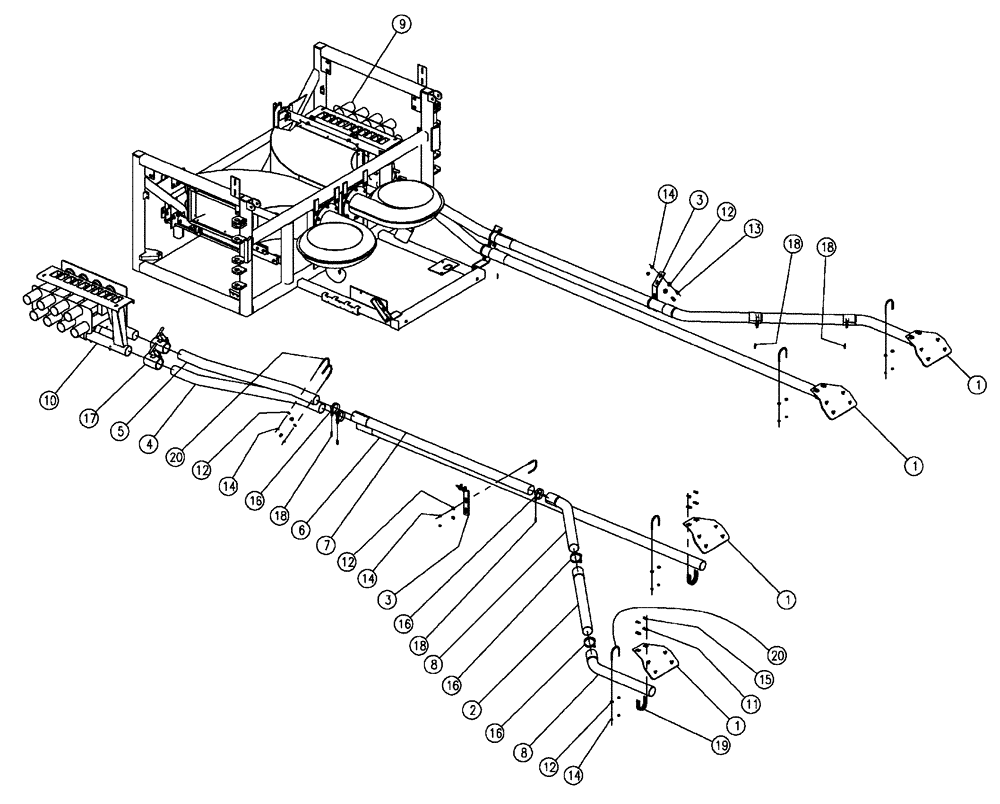 9
14
3
12
13
18
18
1
1
10
17
5
4
20
12
14
16
18
6
7
12
14
3
16
18
8
16
2
16
8
12
14
1
20
15
11
1
19