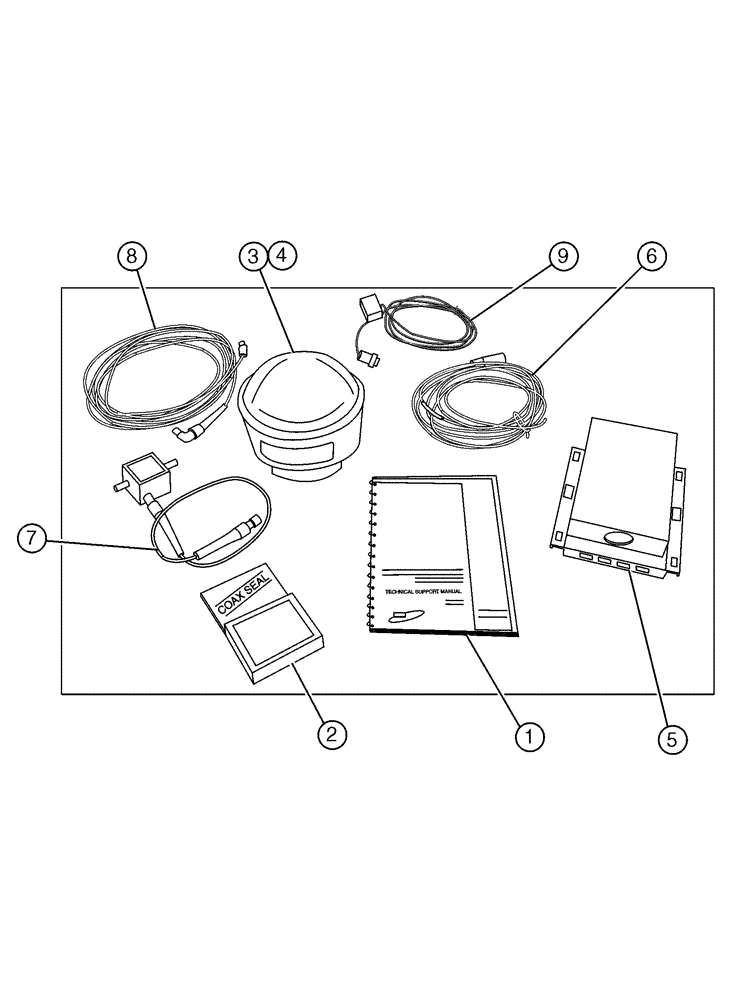 8
3 4
9
6
7
COAX SEAL
TECHNICAL SUPPORT MANUAL
2
1
5